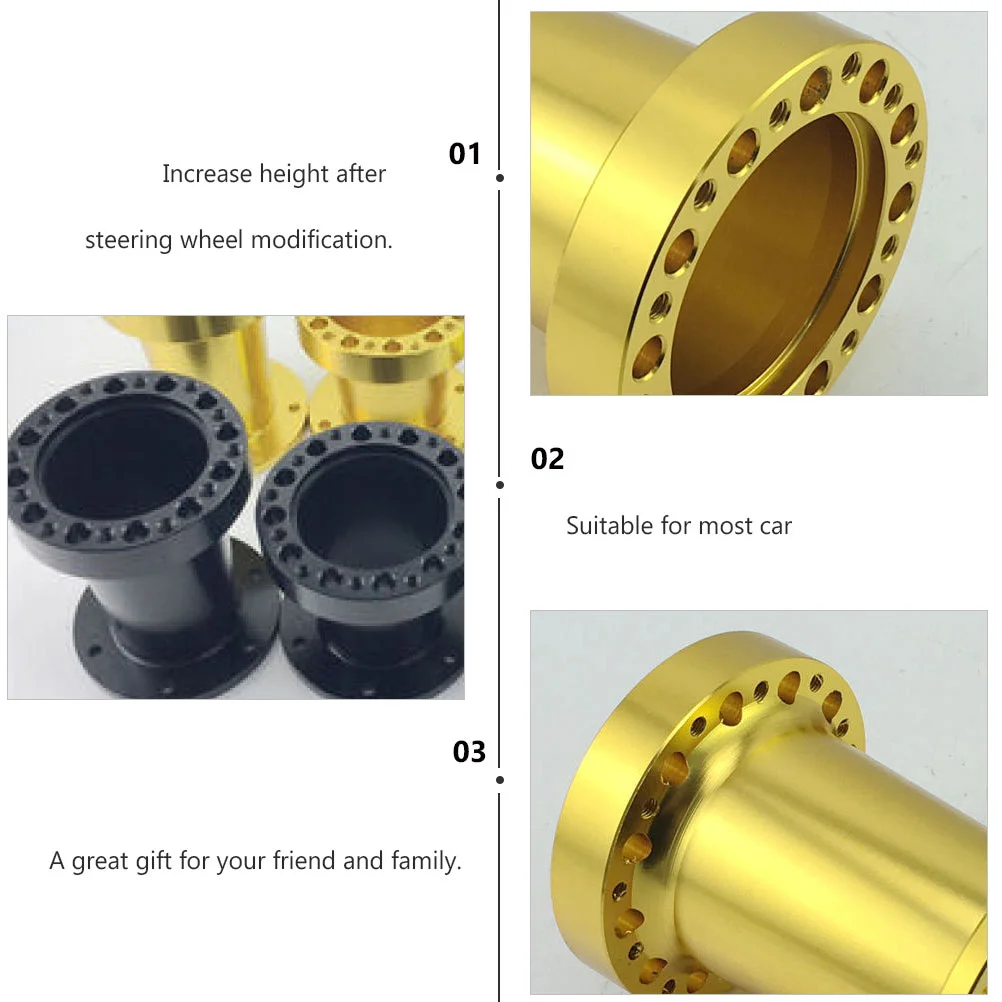 01

Increase height after

steering wheel modification.

02

Suitable for most car

03

A great gift for your friend and family.