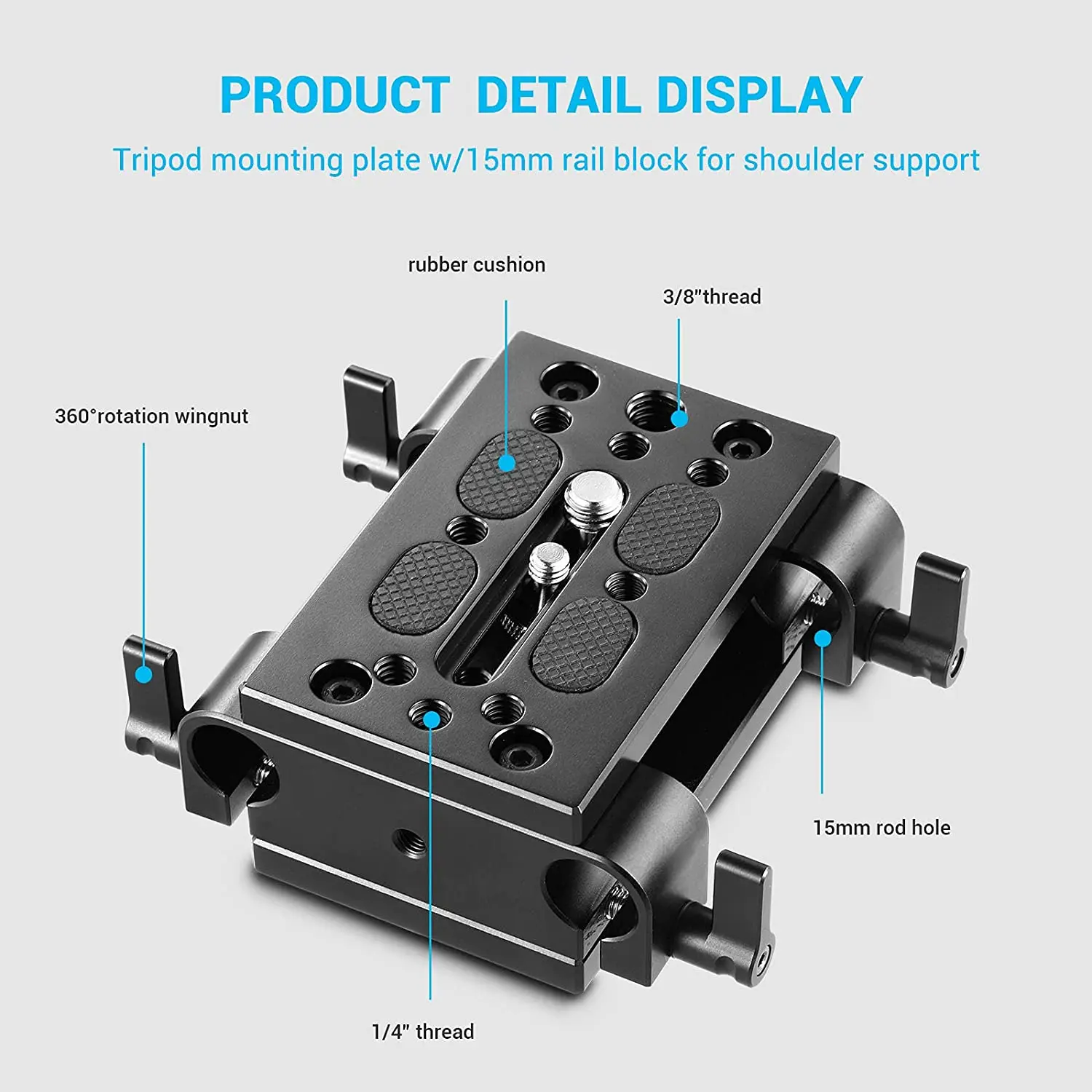 PRODUCT DETAIL DISPLAY

Tripod mounting plate w/15mm rail block for shoulder support

rubber cushion

3/8"thread

360°rotation wingnut

15mm rod hole

1/4" thread