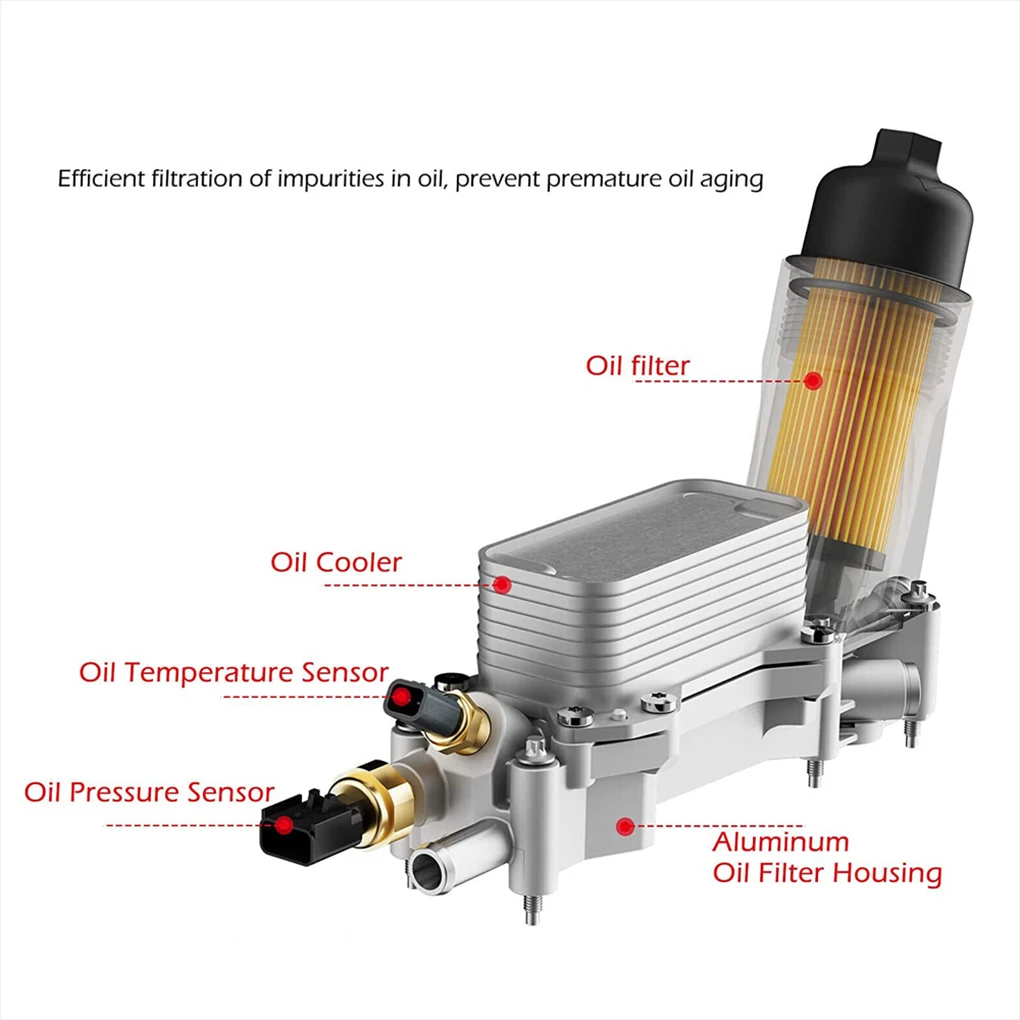 Efficient filtration of impurities in oil, prevent premature oil aging

Oil filter

Oil Cooler

Oil Temperature Sensor

Oil Pressure Sensor

Aluminum
Oil Filter Housing