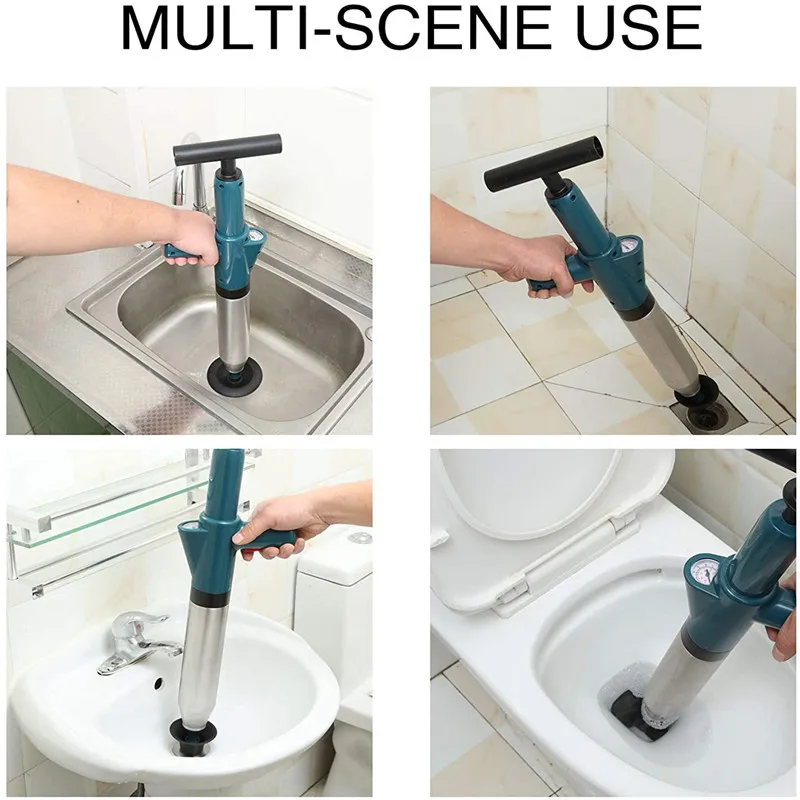 MULTI-SCENE USE