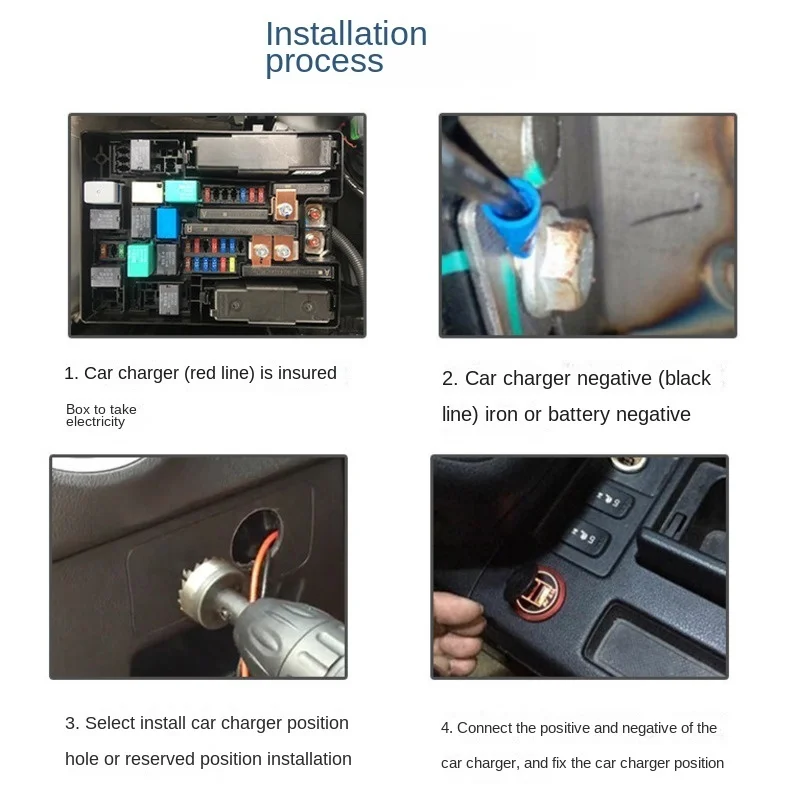 Installation process

1. Car charger (red line) is insured

Box to take electricity

2. Car charger negative (black line) iron or battery negative

3. Select install car charger position hole or reserved position installation

4. Connect the positive and negative of the car charger, and fix the car charger position