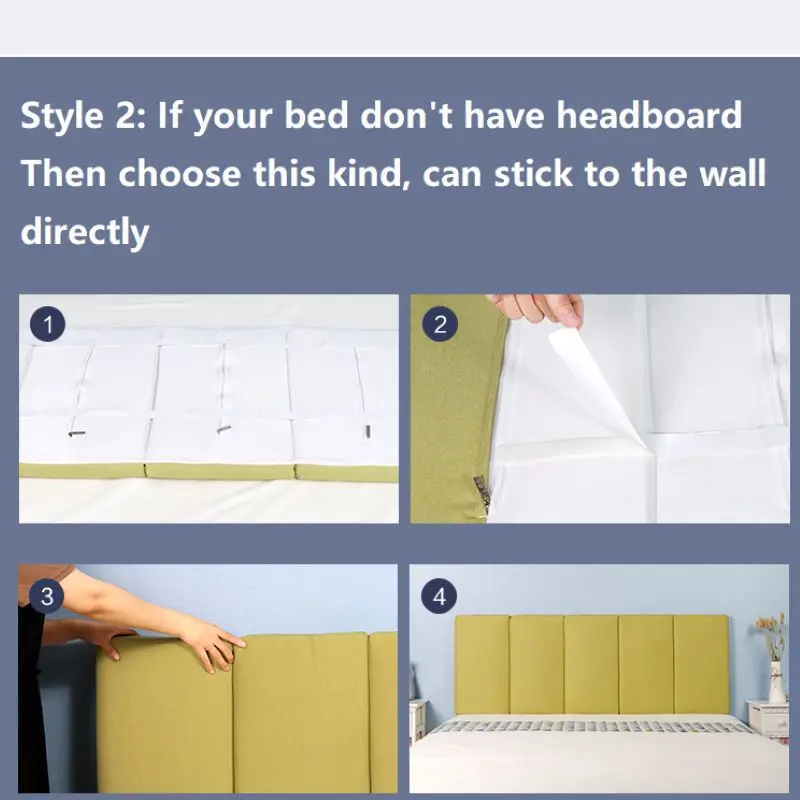 Style 2: If your bed don't have headboard Then choose this kind, can stick to the wall directly

1

2

3

4