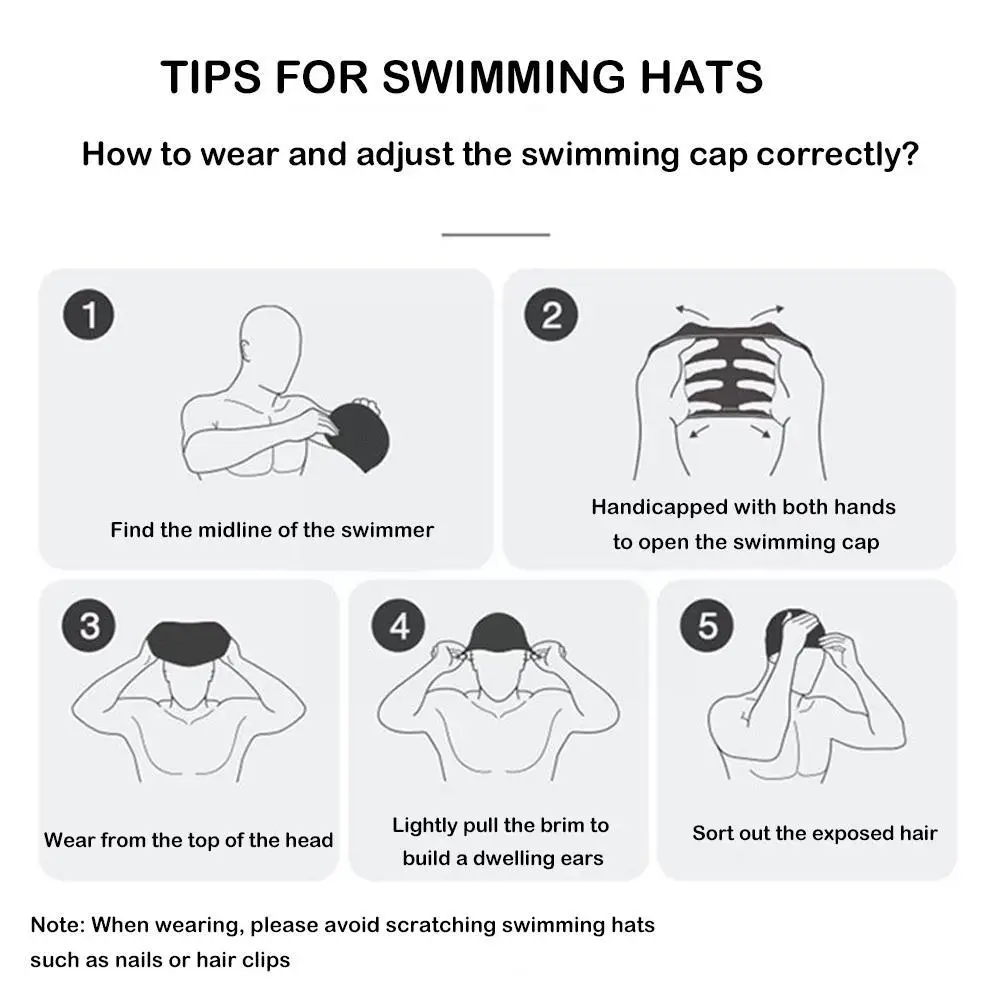 TIPS FOR SWIMMING HATS

How to wear and adjust the swimming cap correctly?

1
Find the midline of the swimmer

2
Handicapped with both hands to open the swimming cap

3
Wear from the top of the head

4
Lightly pull the brim to build a dwelling ears

5
Sort out the exposed hair

Note: When wearing, please avoid scratching swimming hats such as nails or hair clips