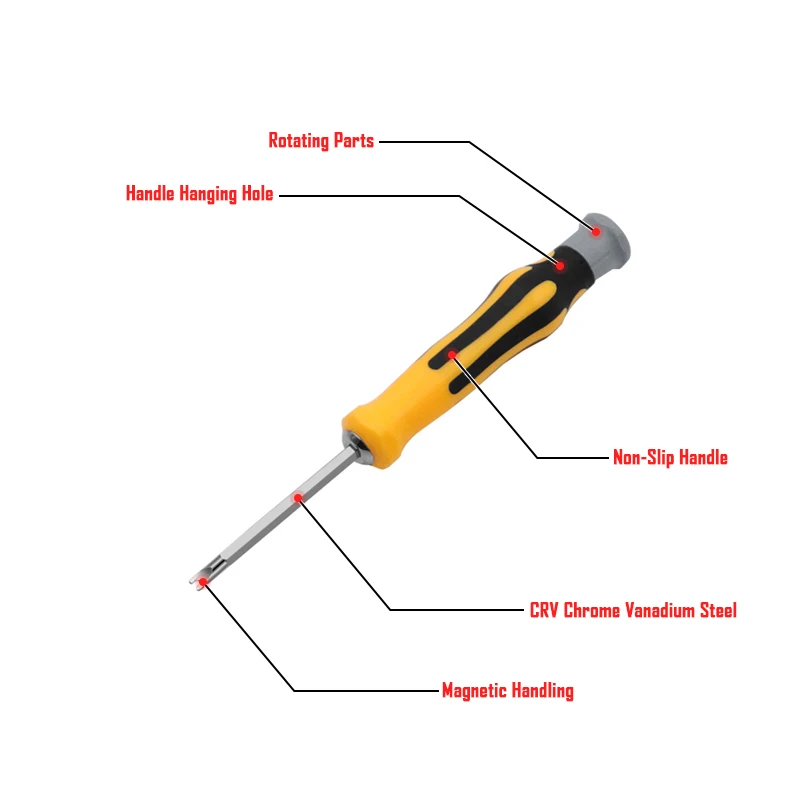 Rotating Parts

Handle Hanging Hole

Non-Slip Handle

CRV Chrome Vanadium Steel

Magnetic Handling