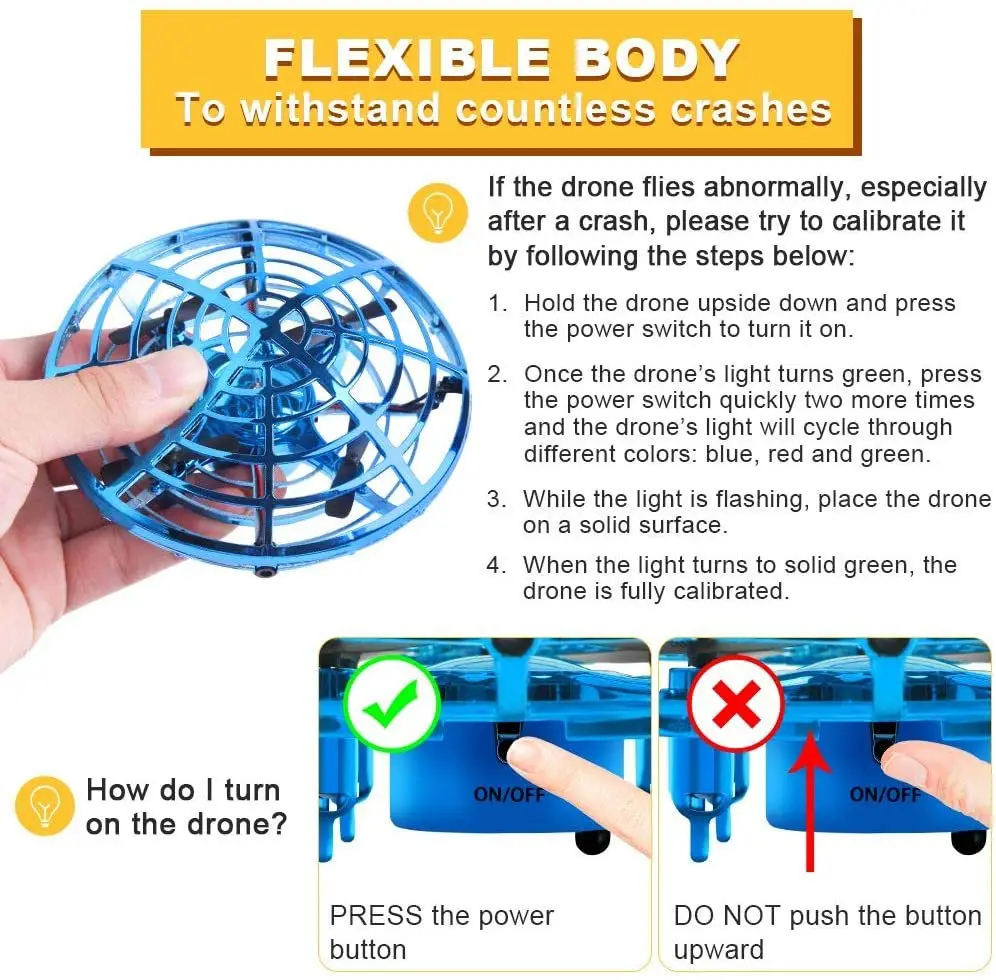 FLEXIBLE BODY
To withstand countless crashes

If the drone flies abnormally, especially after a crash, please try to calibrate it by following the steps below:

1. Hold the drone upside down and press the power switch to turn it on.

2. Once the drone's light turns green, press the power switch quickly two more times and the drone's light will cycle through different colors: blue, red and green.

3. While the light is flashing, place the drone on a solid surface.

4. When the light turns to solid green, the drone is fully calibrated.

How do I turn on the drone?

ON/OFF

PRESS the power button

ON/OFF

DO NOT push the button upward