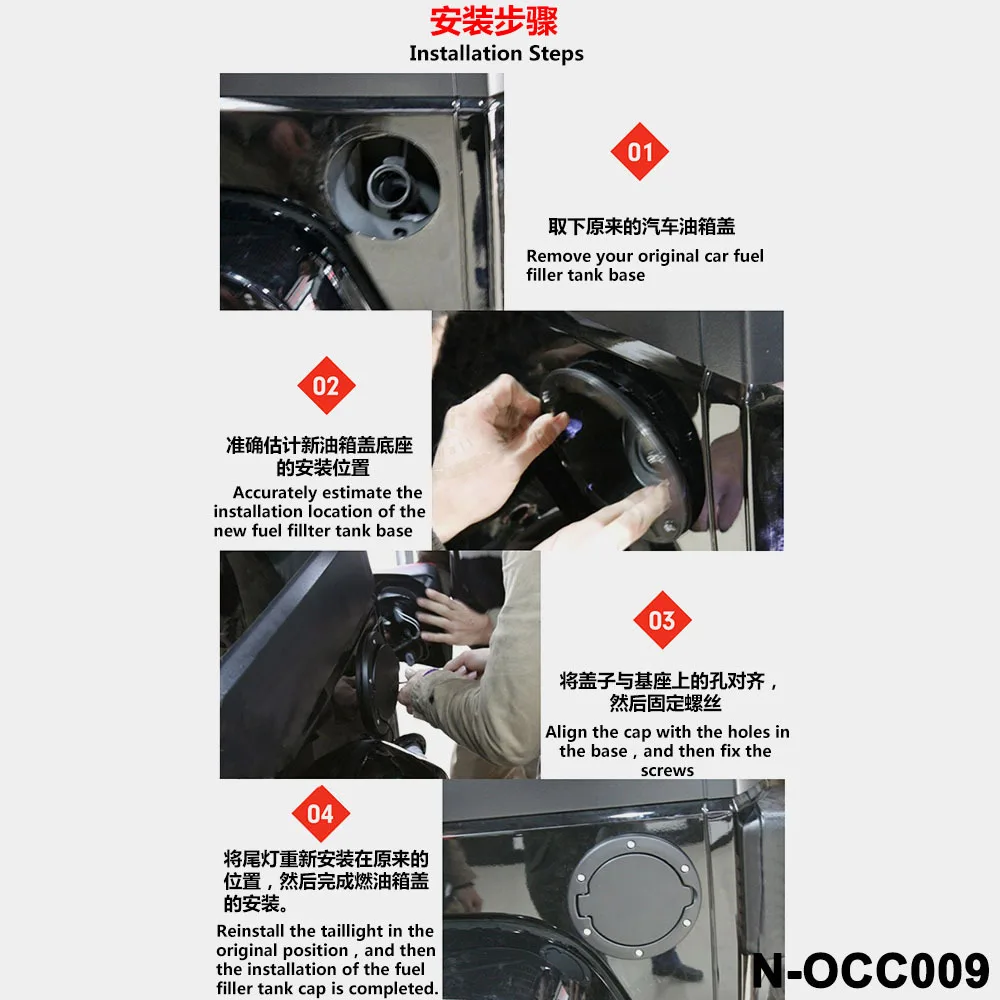 安装步骤
Installation Steps

01

取下原来的汽车油箱盖
Remove your original car fuel filler tank base

02

准确估计新油箱盖底座的安装位置
Accurately estimate the installation location of the new fuel fillter tank base

03

将盖子与基座上的孔对齐，然后固定螺丝
Align the cap with the holes in the base , and then fix the screws

04

将尾灯重新安装在原来的位置，然后完成燃油箱盖的安装。
Reinstall the taillight in the original position , and then the installation of the fuel filler tank cap is completed.

N-OCC009