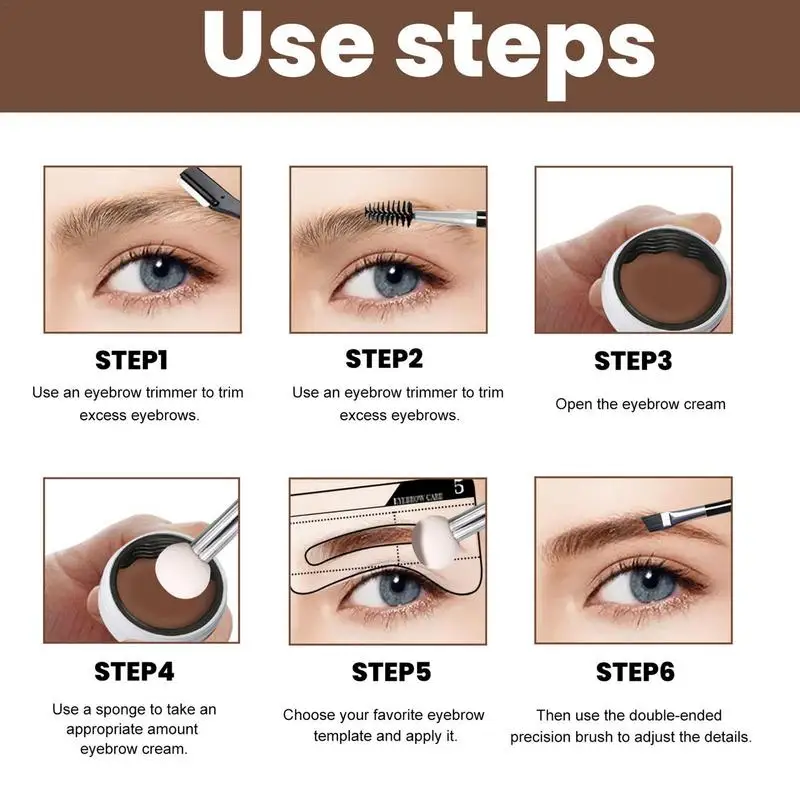 Use steps

STEP1
Use an eyebrow trimmer to trim excess eyebrows.

STEP2
Use an eyebrow trimmer to trim excess eyebrows.

STEP3
Open the eyebrow cream

EYEBROW CARD 5

STEP4
Use a sponge to take an appropriate amount eyebrow cream.

STEP5
Choose your favorite eyebrow template and apply it.

STEP6
Then use the double-ended precision brush to adjust the details.