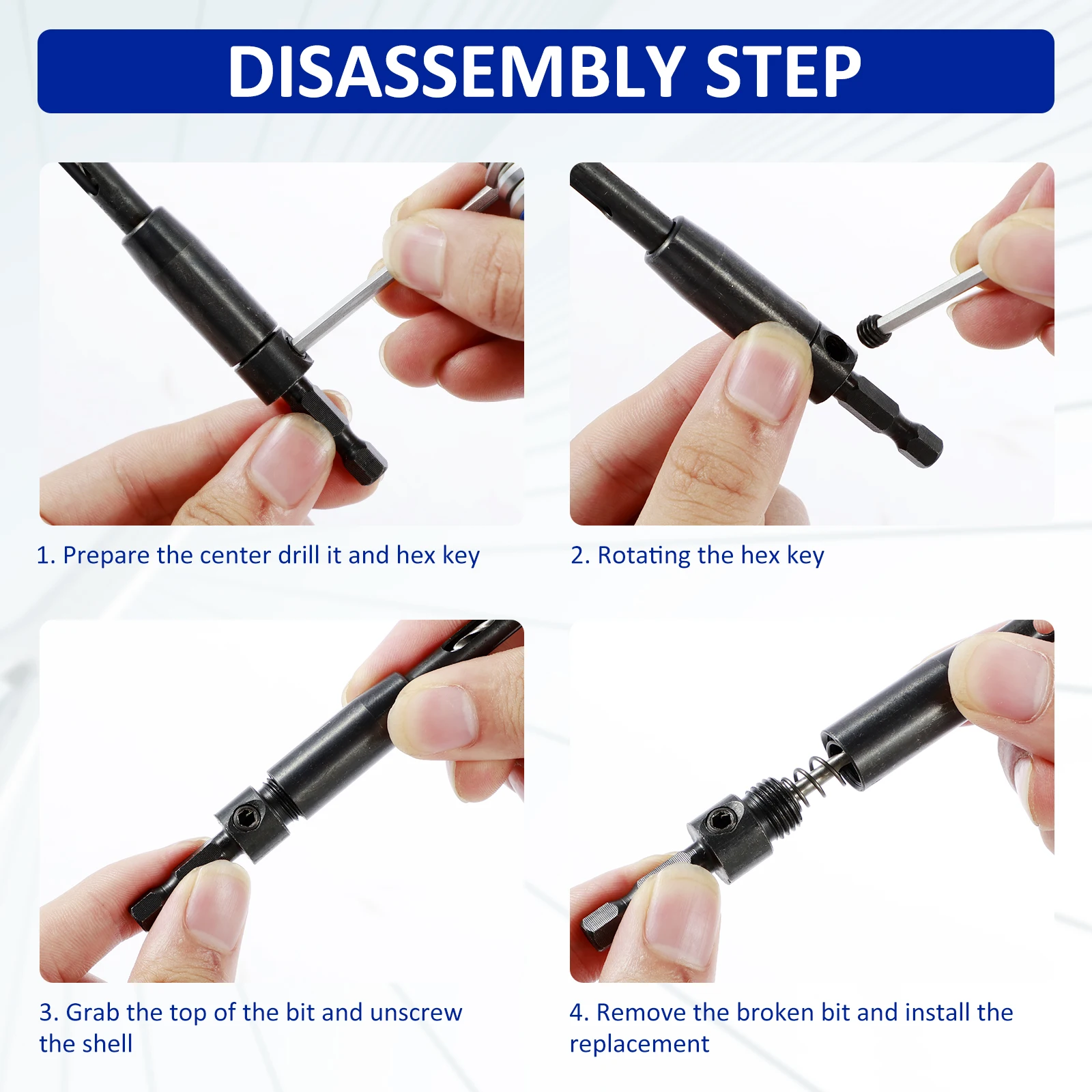 DISASSEMBLY STEP

1. Prepare the center drill it and hex key

2. Rotating the hex key

3. Grab the top of the bit and unscrew the shell

4. Remove the broken bit and install the replacement