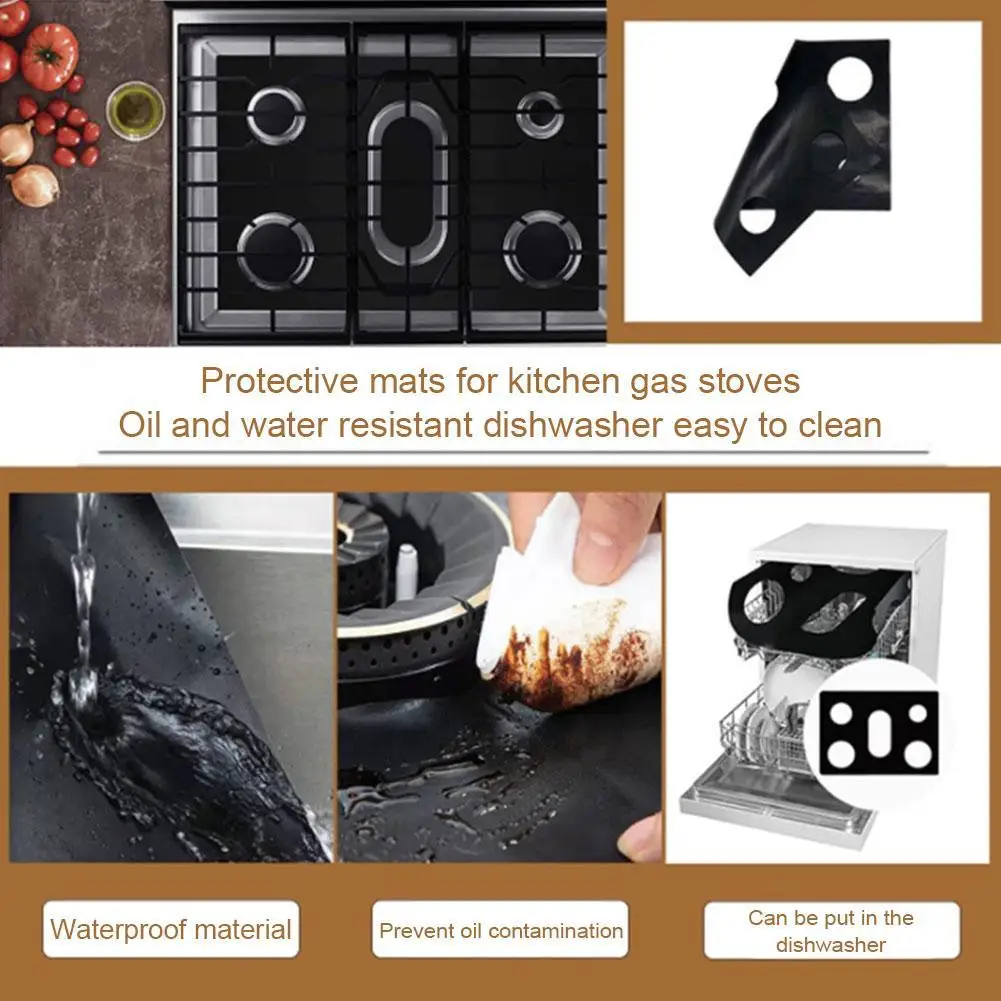 Protective mats for kitchen gas stoves
Oil and water resistant dishwasher easy to clean

Waterproof material

Prevent oil contamination

Can be put in the dishwasher