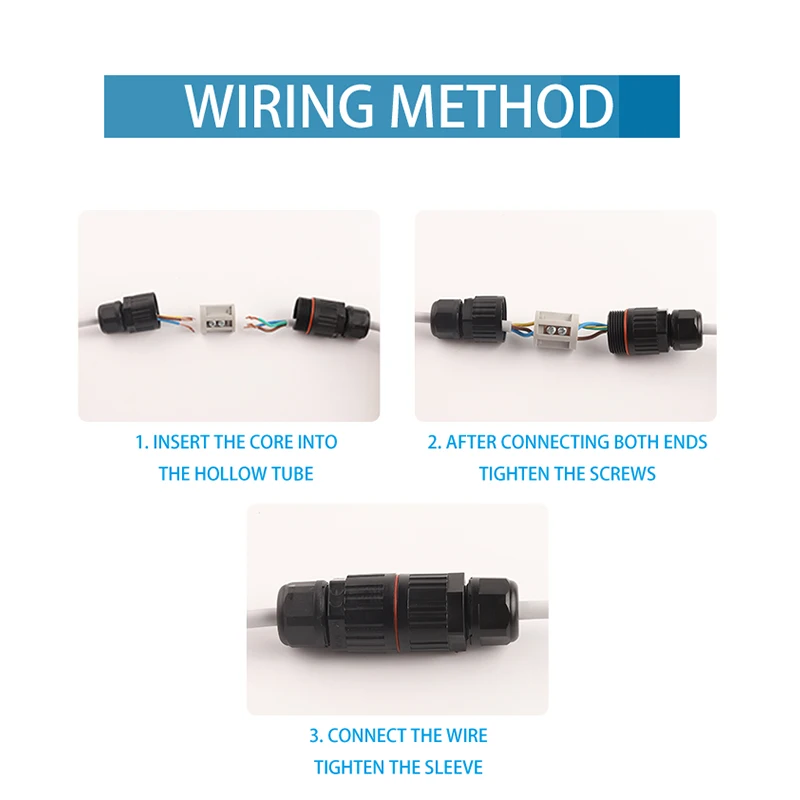 WIRING METHOD

1. INSERT THE CORE INTO THE HOLLOW TUBE

2. AFTER CONNECTING BOTH ENDS TIGHTEN THE SCREWS

3. CONNECT THE WIRE TIGHTEN THE SLEEVE