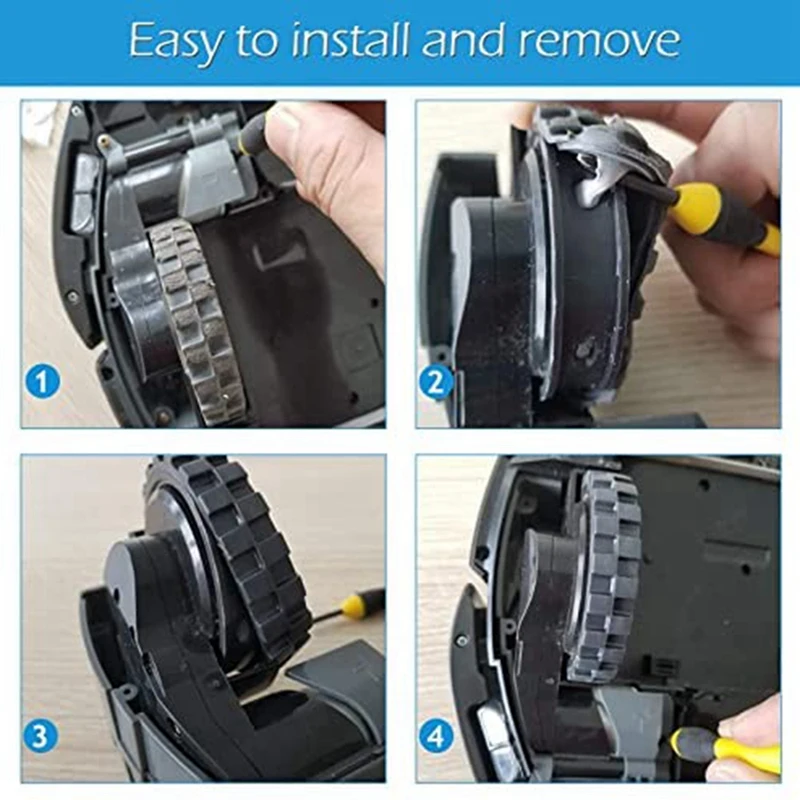 Easy to install and remove

1

2

3

4