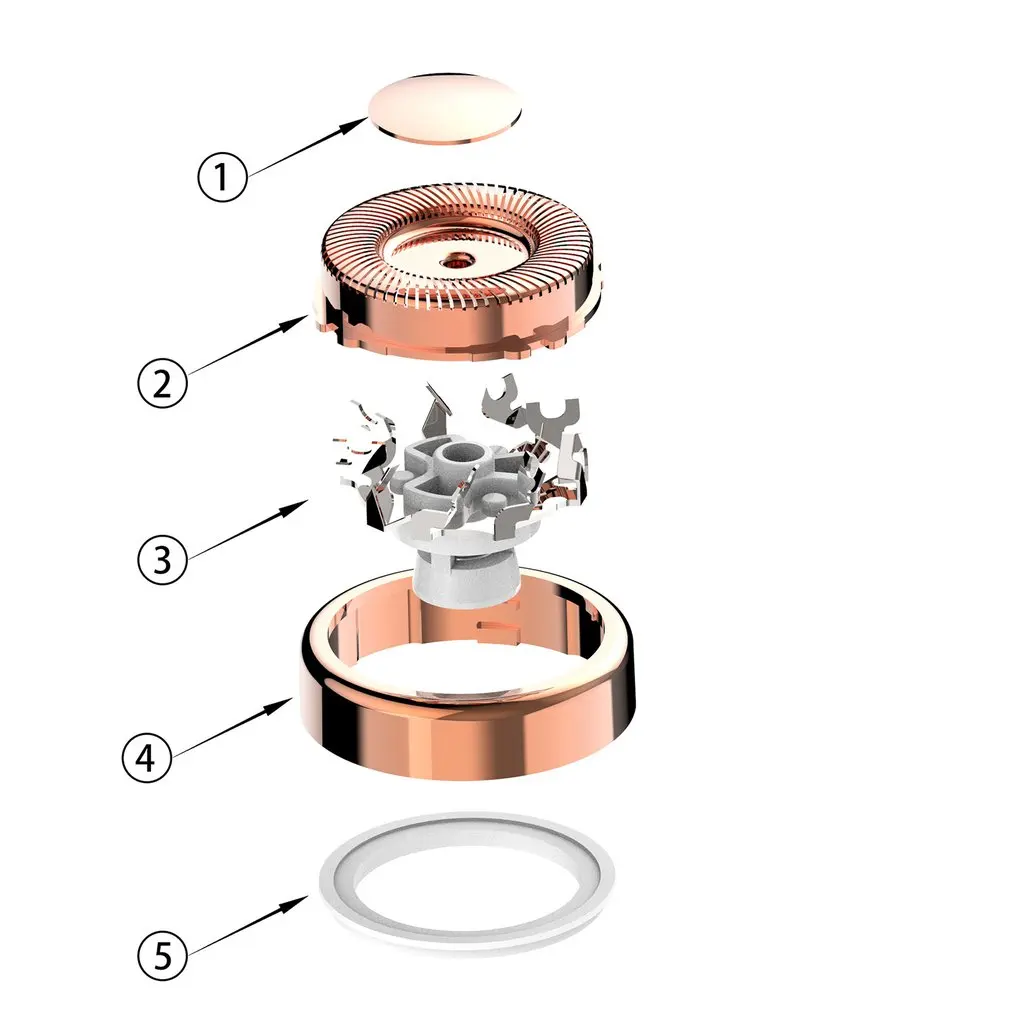 1
2
3
4
5