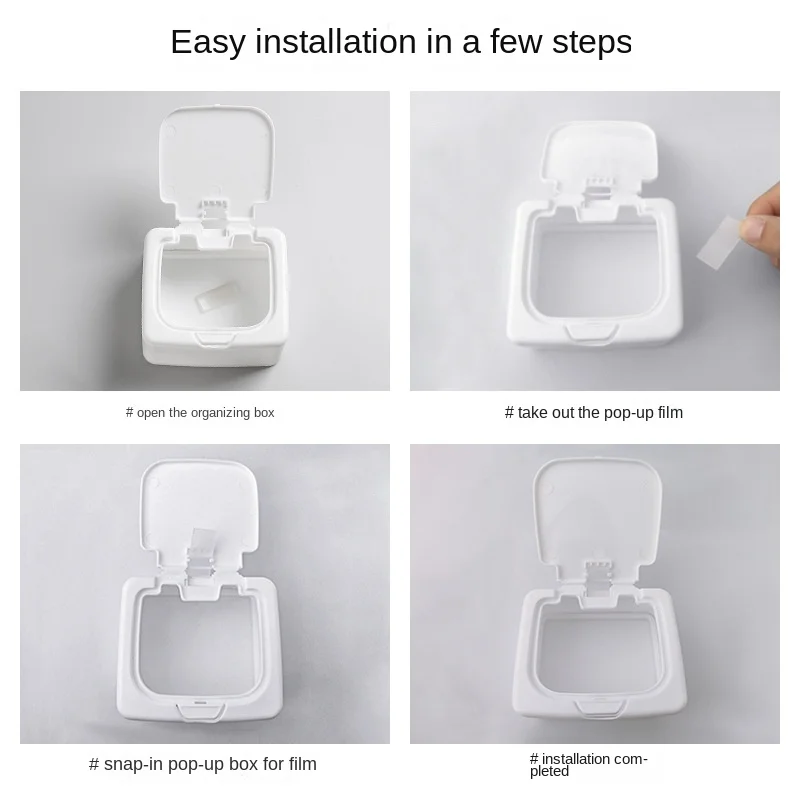 Easy installation in a few steps

# open the organizing box

# take out the pop-up film

# snap-in pop-up box for film

# installation completed