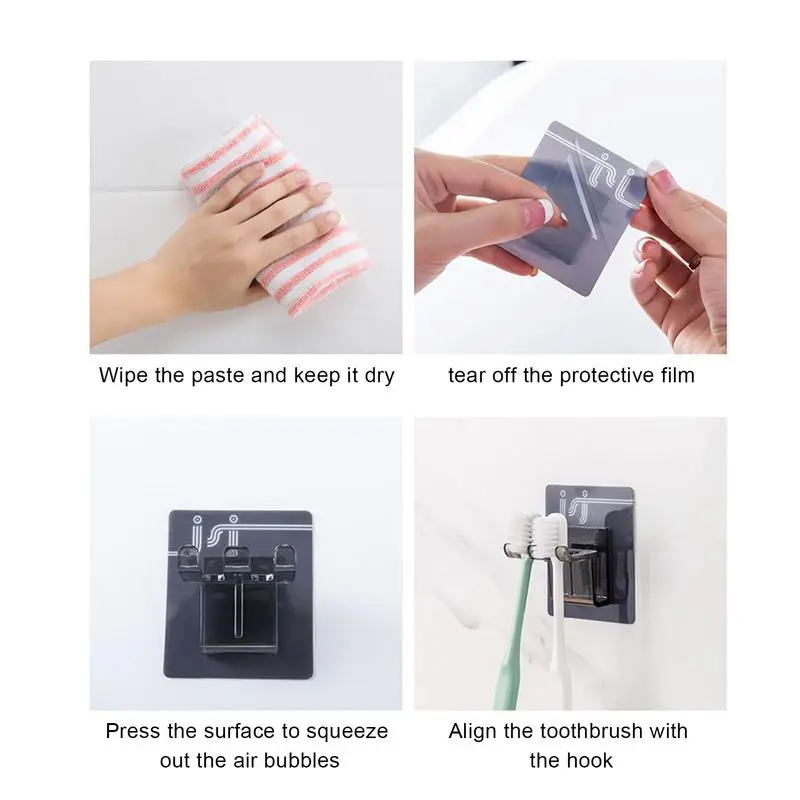 Wipe the paste and keep it dry

tear off the protective film

Press the surface to squeeze out the air bubbles

Align the toothbrush with the hook