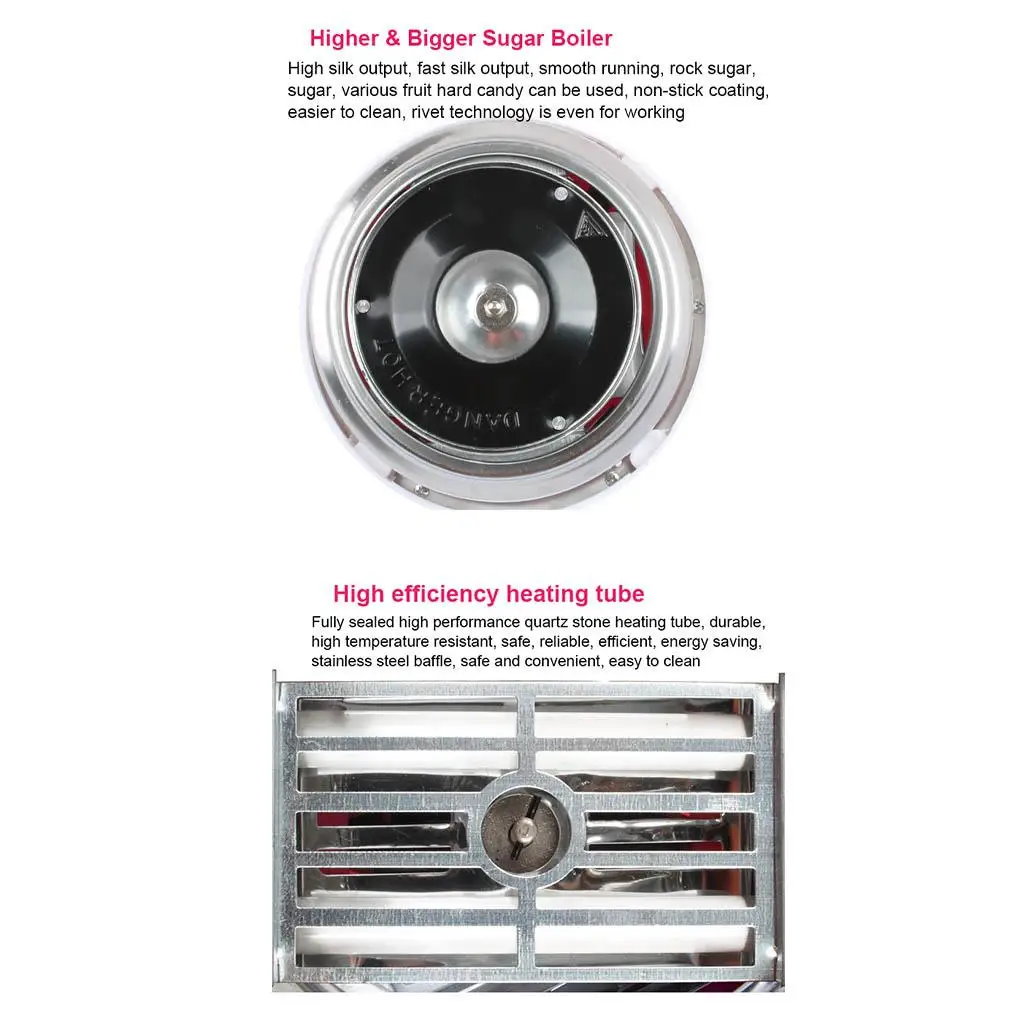 Higher & Bigger Sugar Boiler

High silk output, fast silk output, smooth running, rock sugar, sugar, various fruit hard candy can be used, non-stick coating, easier to clean, rivet technology is even for working

DANGER HOT

High efficiency heating tube

Fully sealed high performance quartz stone heating tube, durable, high temperature resistant, safe, reliable, efficient, energy saving, stainless steel baffle, safe and convenient, easy to clean