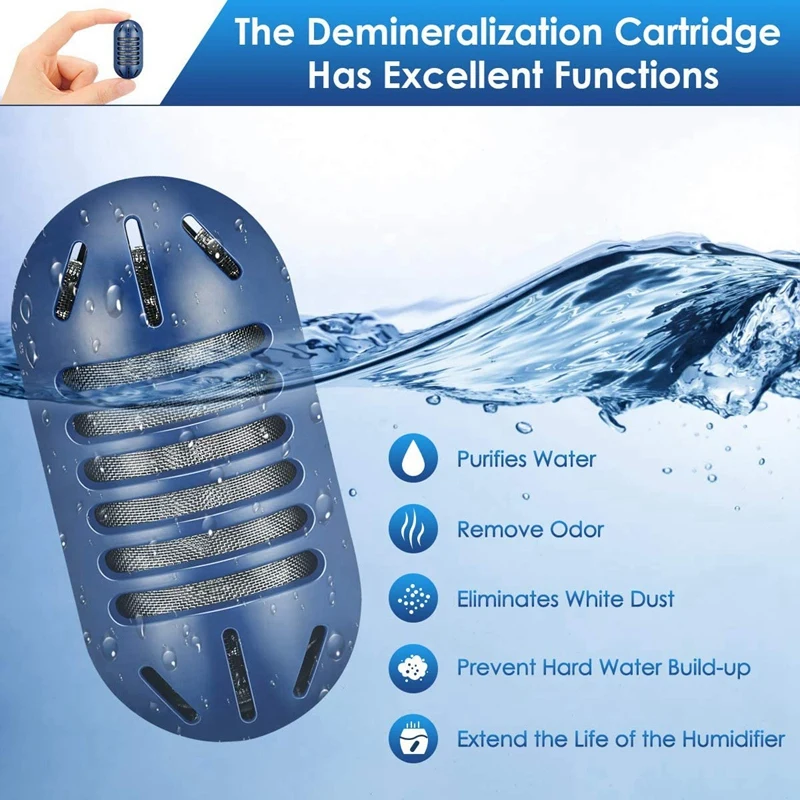 The Demineralization Cartridge Has Excellent Functions

Purifies Water

Remove Odor

Eliminates White Dust

Prevent Hard Water Build-up

Extend the Life of the Humidifier