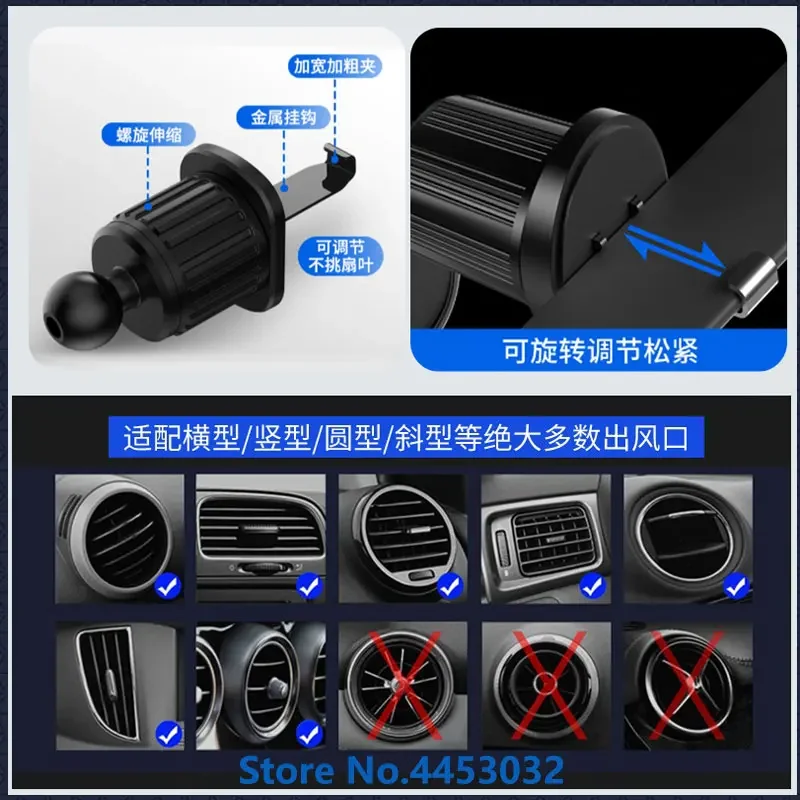 加宽加粗夹

金属挂钩

螺旋伸缩

可调节
不挑扇叶

可旋转调节松紧

适配横型/竖型/圆型/斜型等绝大多数出风口

Store No.4453032