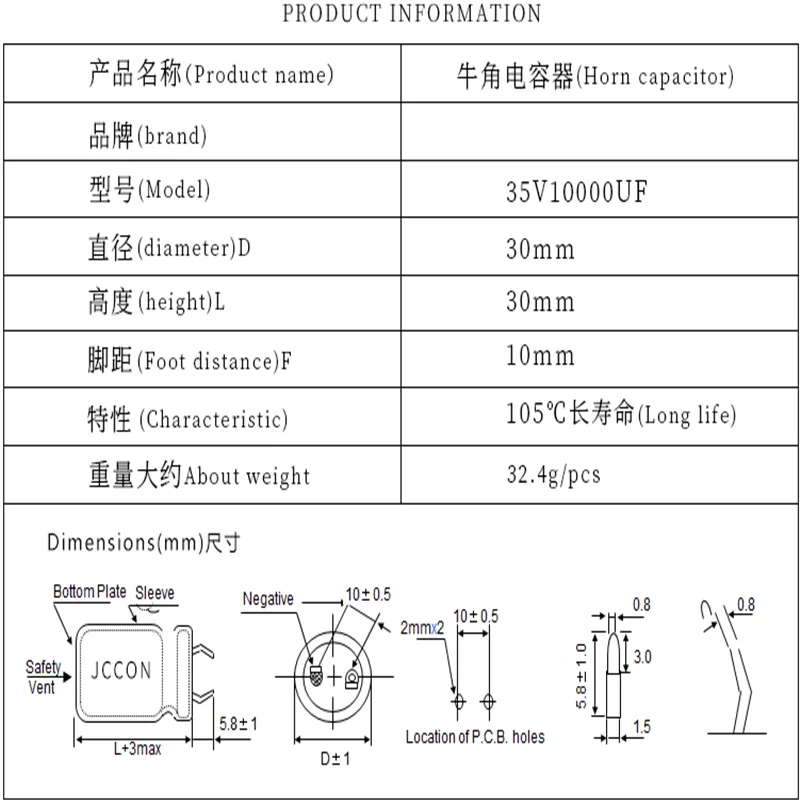 PRODUCT INFORMATION

| 产品名称(Product name) | 牛角电容器(Horn capacitor) |
|---|---|
| 品牌(brand) | |
| 型号(Model) | 35V10000UF |
| 直径(diameter)D | 30mm |
| 高度(height)L | 30mm |
| 脚距(Foot distance)F | 10mm |
| 特性 (Characteristic) | 105℃长寿命(Long life) |
| 重量大约About weight | 32.4g/pcs |

Dimensions(mm)尺寸

Bottom Plate
Sleeve
Safety Vent
JCCON
L+3max
5.8±1
Negative
10±0.5
D±1
2mmx2
10±0.5
Location of P.C.B. holes
0.8
3.0
5.8±1.0
1.5
0.8