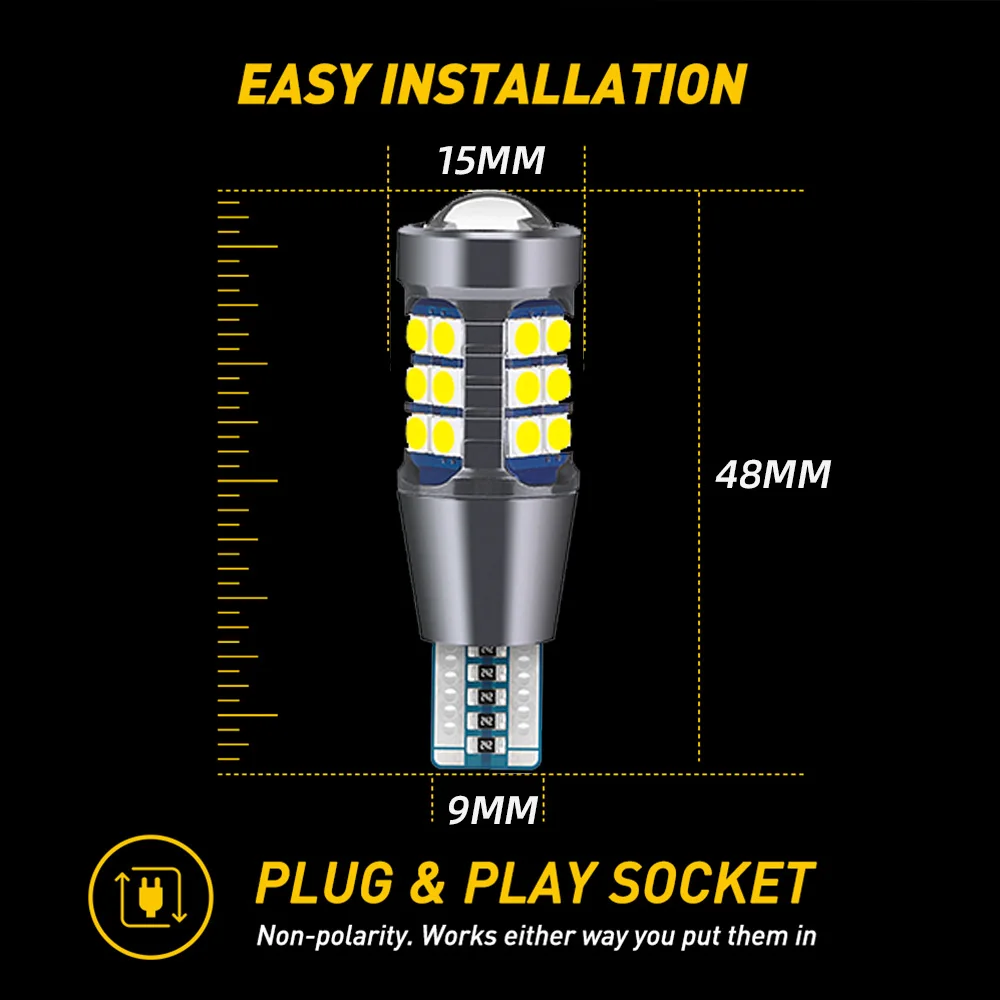 EASY INSTALLATION

15MM

48MM

9MM

PLUG & PLAY SOCKET

Non-polarity. Works either way you put them in