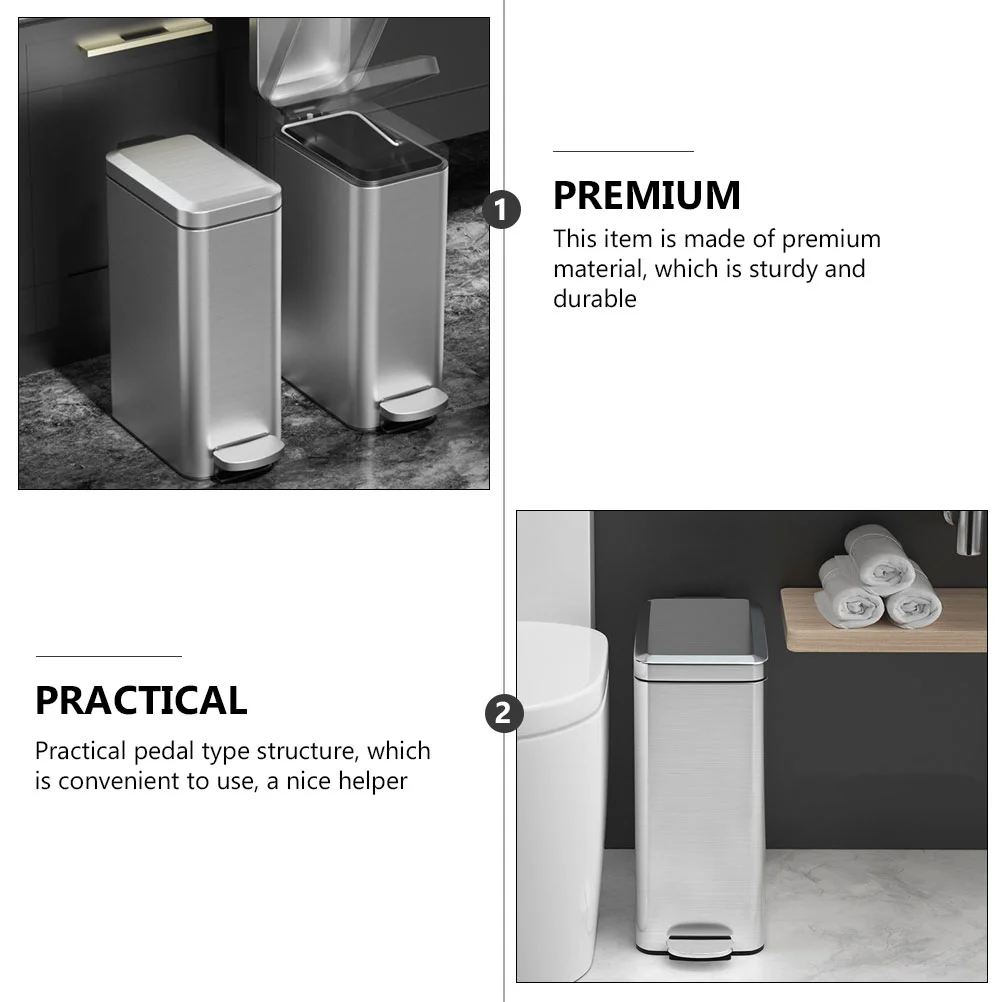 1

PREMIUM

This item is made of premium material, which is sturdy and durable

PRACTICAL

Practical pedal type structure, which is convenient to use, a nice helper

2