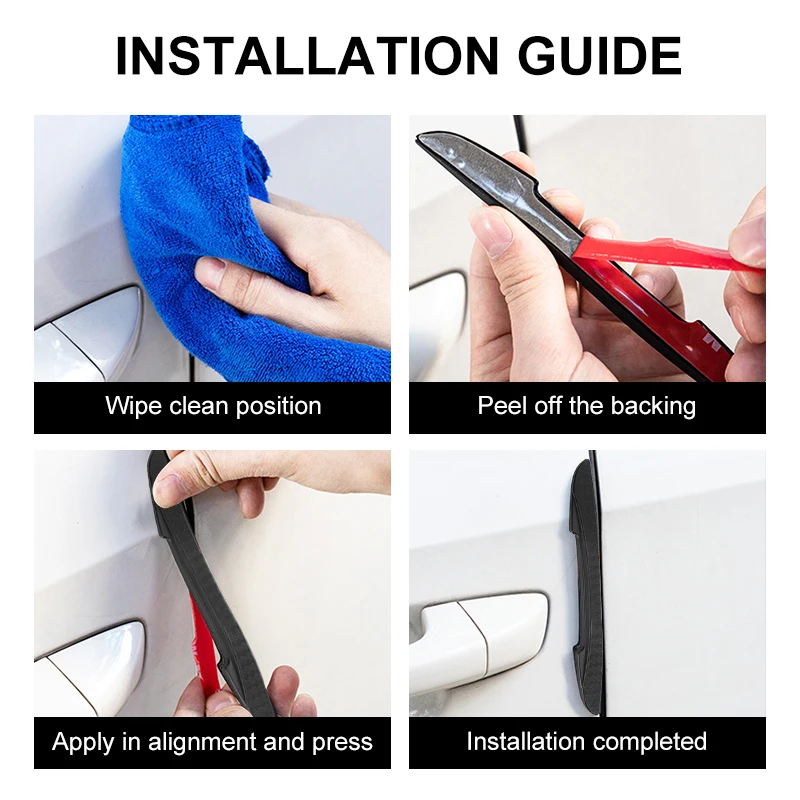 INSTALLATION GUIDE

Wipe clean position

Peel off the backing

Apply in alignment and press

Installation completed