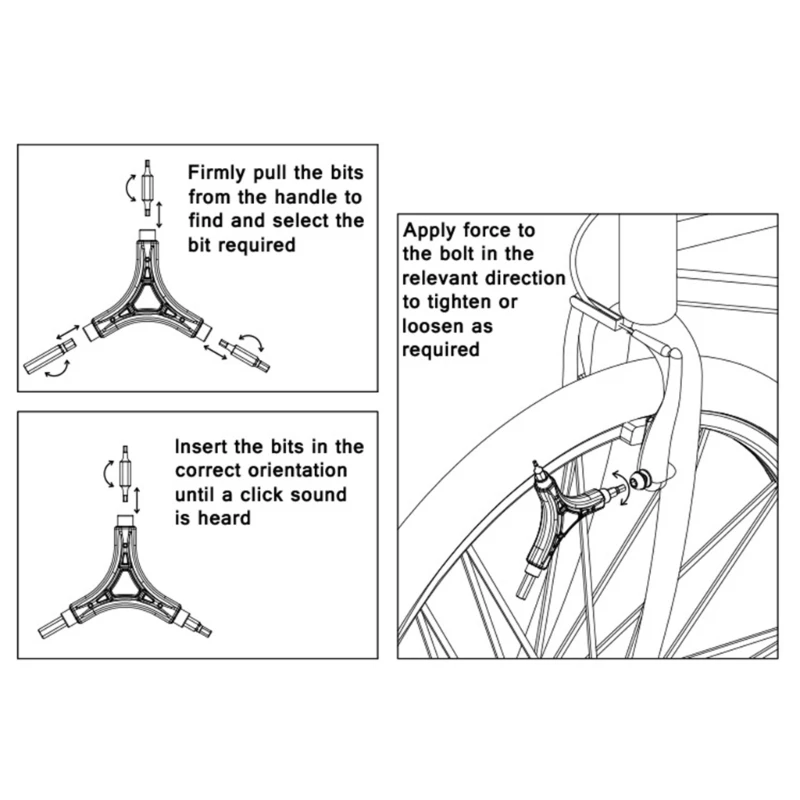 Firmly pull the bits from the handle to find and select the bit required

Insert the bits in the correct orientation until a click sound is heard

Apply force to the bolt in the relevant direction to tighten or loosen as required