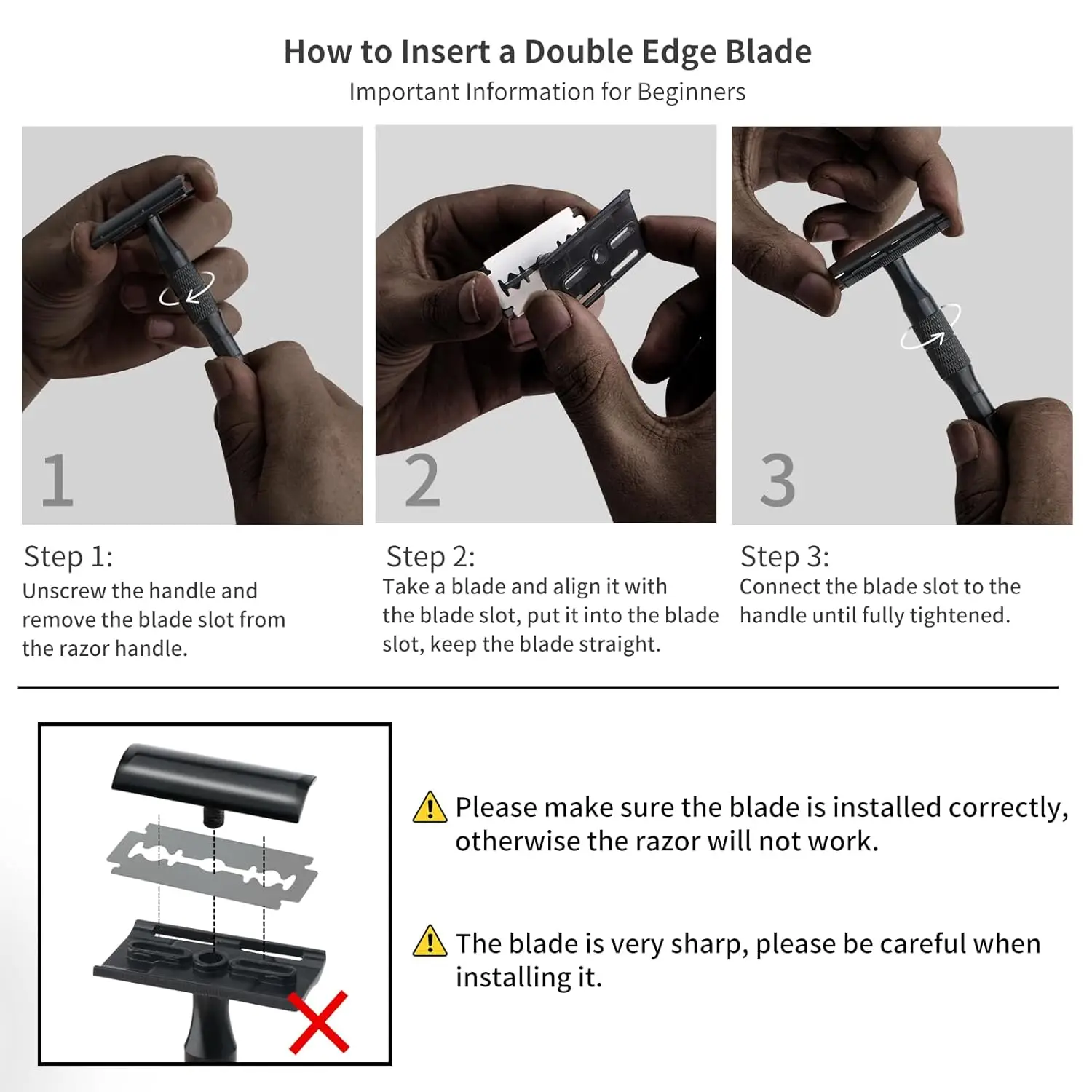 How to Insert a Double Edge Blade
Important Information for Beginners

1

2

3

Step 1:
Unscrew the handle and remove the blade slot from the razor handle.

Step 2:
Take a blade and align it with the blade slot, put it into the blade slot, keep the blade straight.

Step 3:
Connect the blade slot to the handle until fully tightened.

Please make sure the blade is installed correctly, otherwise the razor will not work.

The blade is very sharp, please be careful when installing it.