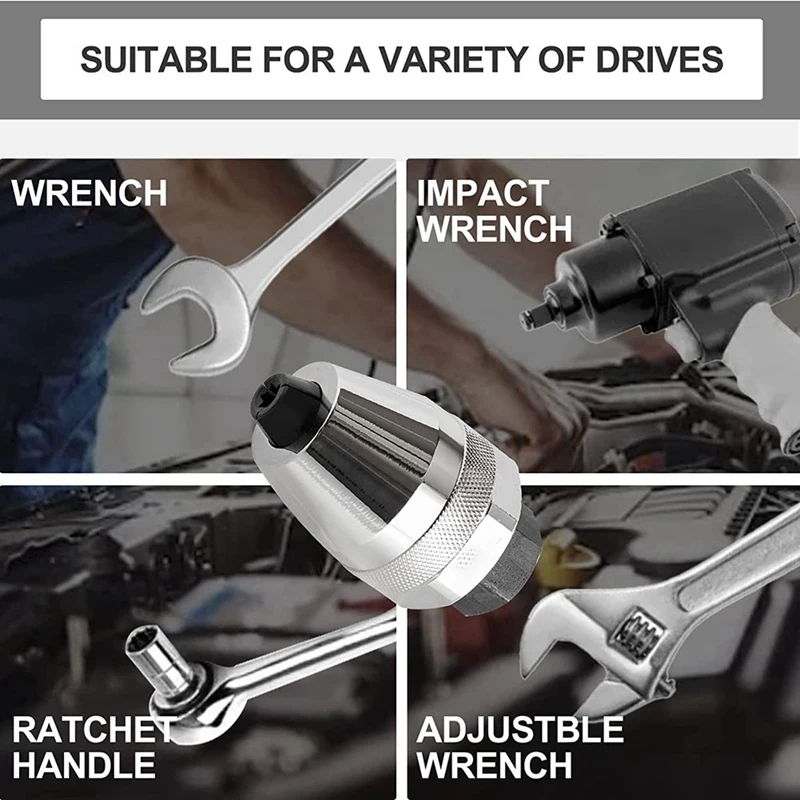 SUITABLE FOR A VARIETY OF DRIVES

WRENCH

IMPACT WRENCH

RATCHET HANDLE

ADJUSTBLE WRENCH