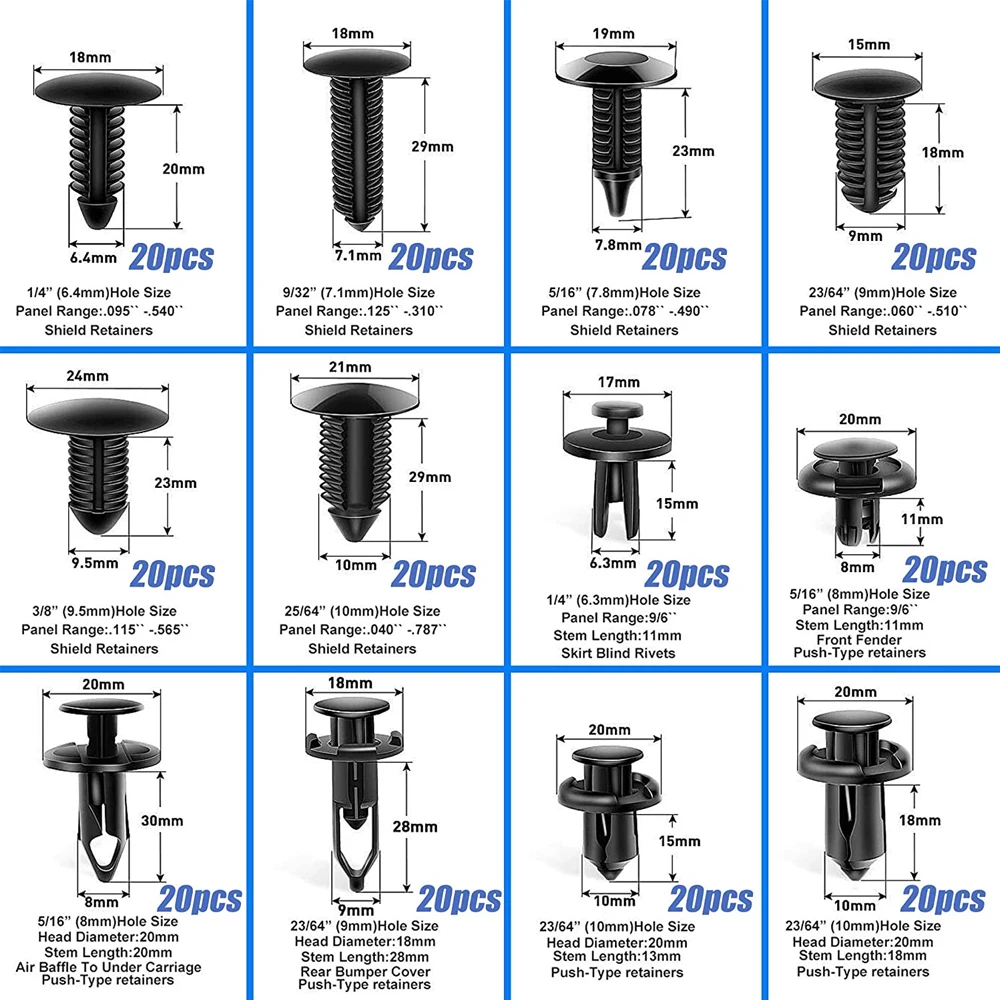 18mm
20mm
6.4mm
20pcs
1/4'' (6.4mm)Hole Size
Panel Range:.095`` -.540``
Shield Retainers

18mm
29mm
7.1mm
20pcs
9/32'' (7.1mm)Hole Size
Panel Range:.125`` -.310``
Shield Retainers

19mm
23mm
7.8mm
20pcs
5/16'' (7.8mm)Hole Size
Panel Range:.078`` -.490``
Shield Retainers

15mm
18mm
9mm
20pcs
23/64'' (9mm)Hole Size
Panel Range:.060`` -.510``
Shield Retainers

24mm
23mm
9.5mm
20pcs
3/8'' (9.5mm)Hole Size
Panel Range:.115`` -.565``
Shield Retainers

21mm
29mm
10mm
20pcs
25/64'' (10mm)Hole Size
Panel Range:.040`` -.787``
Shield Retainers

17mm
15mm
6.3mm
20pcs
1/4'' (6.3mm)Hole Size
Panel Range:9/6``
Stem Length:11mm
Skirt Blind Rivets

20mm
11mm
8mm
20pcs
5/16'' (8mm)Hole Size
Panel Range:9/6``
Stem Length:11mm
Front Fender
Push-Type retainers

20mm
30mm
8mm
20pcs
5/16'' (8mm)Hole Size
Head Diameter:20mm
Stem Length:20mm
Air Baffle To Under Carriage
Push-Type retainers

18mm
28mm
9mm
20pcs
23/64'' (9mm)Hole Size
Head Diameter:18mm
Stem Length:28mm
Rear Bumper Cover
Push-Type retainers

20mm
15mm
10mm
20pcs
23/64'' (10mm)Hole Size
Head Diameter:20mm
Stem Length:13mm
Push-Type retainers

20mm
18mm
10mm
20pcs
23/64'' (10mm)Hole Size
Head Diameter:20mm
Stem Length:18mm
Push-Type retainers