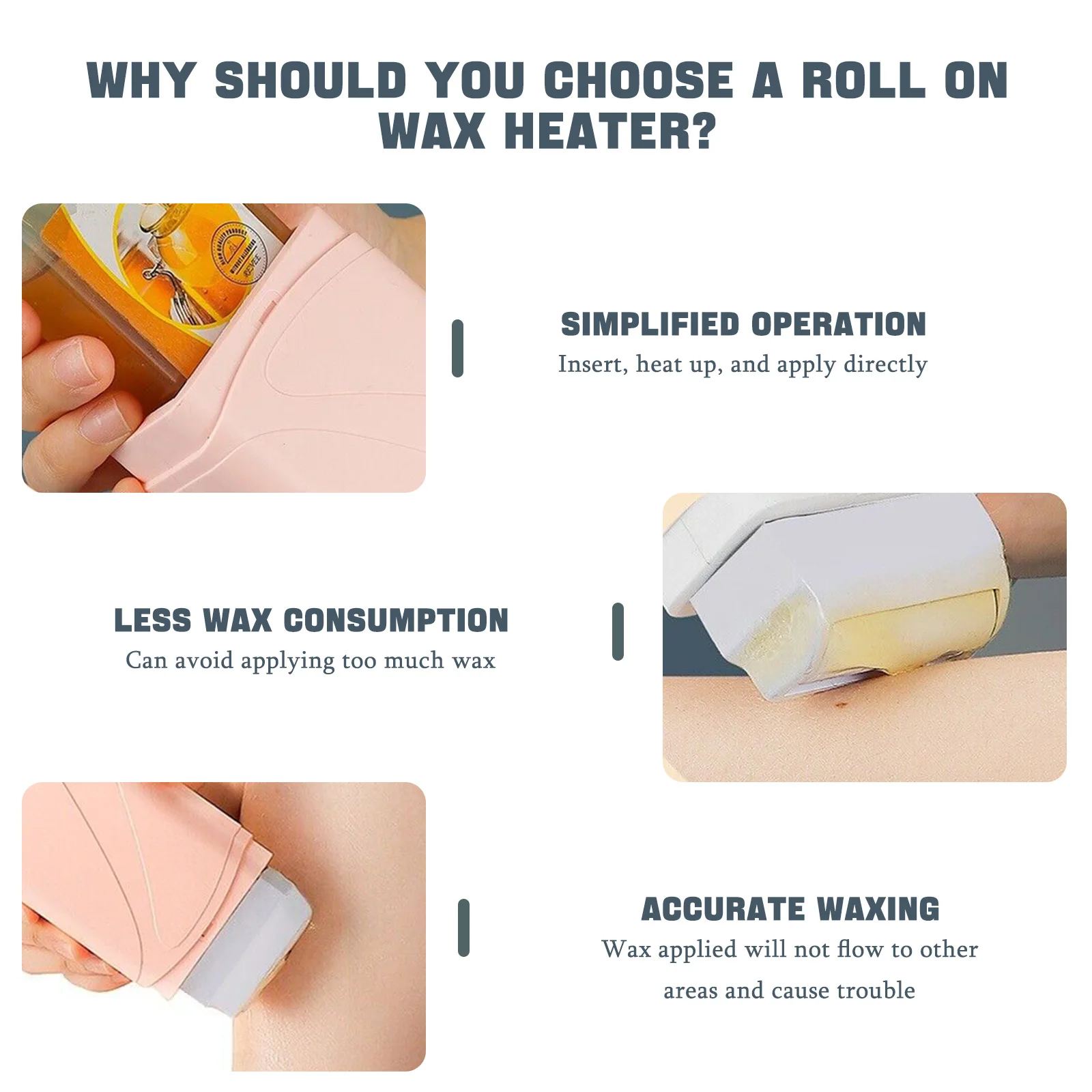 WHY SHOULD YOU CHOOSE A ROLL ON WAX HEATER?

SIMPLIFIED OPERATION
Insert, heat up, and apply directly

LESS WAX CONSUMPTION
Can avoid applying too much wax

ACCURATE WAXING
Wax applied will not flow to other areas and cause trouble