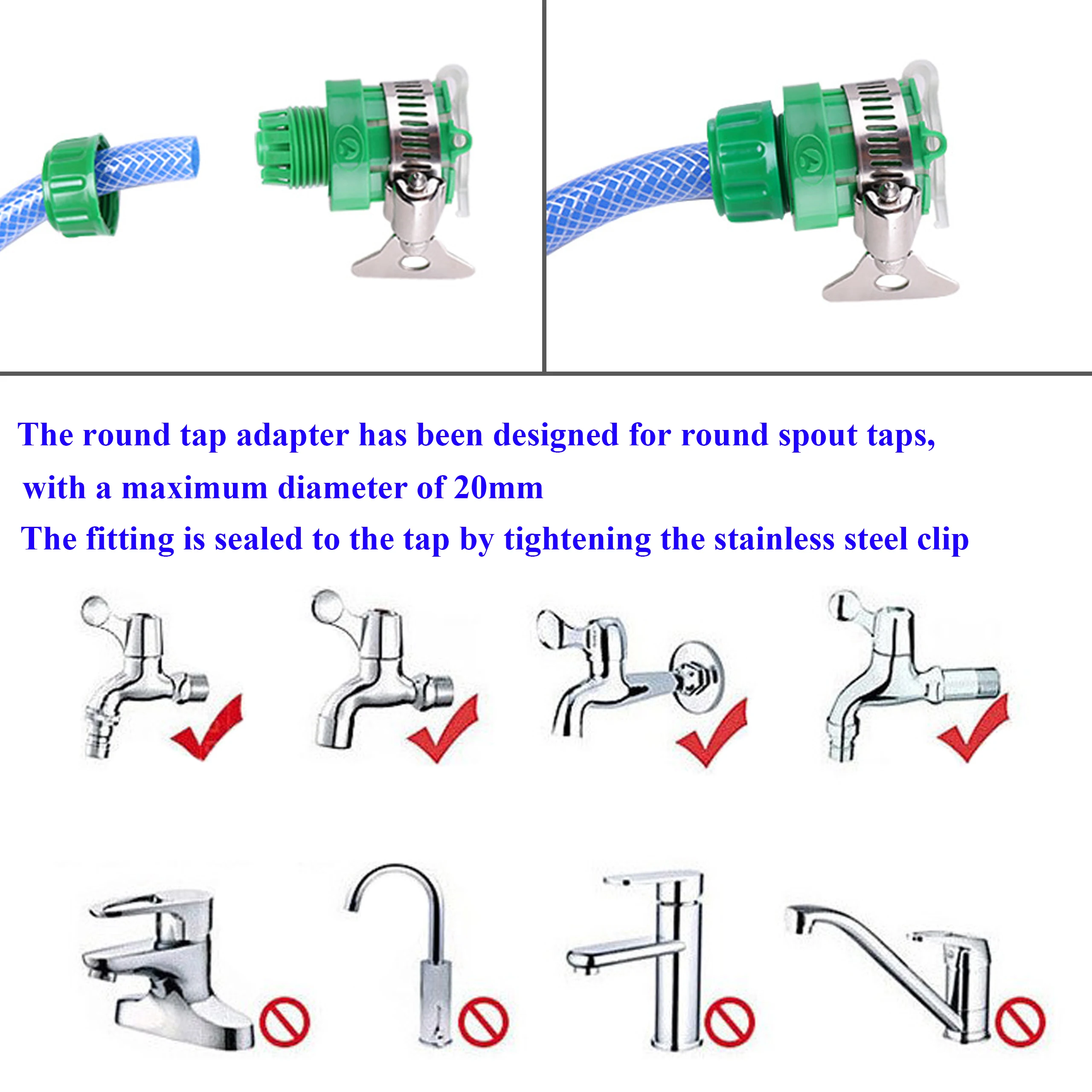 The round tap adapter has been designed for round spout taps, with a maximum diameter of 20mm

The fitting is sealed to the tap by tightening the stainless steel clip