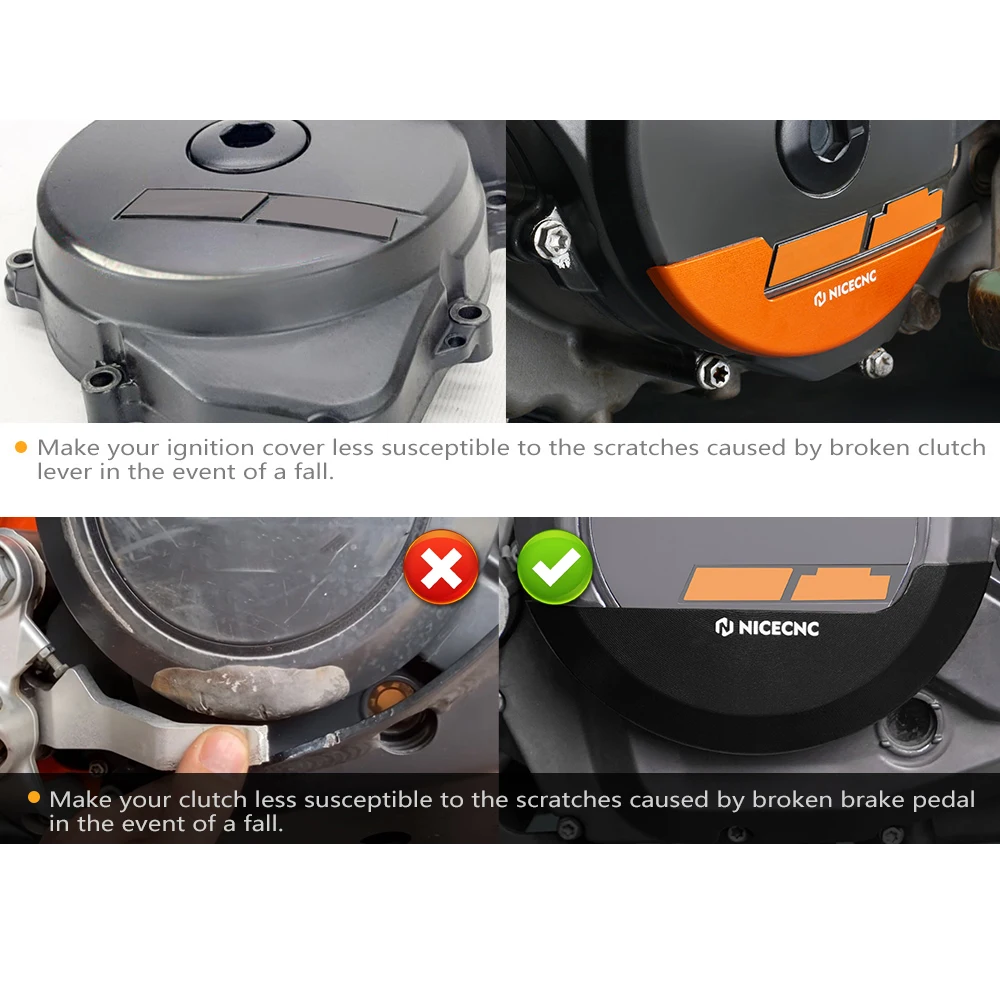 NICECNC

Make your ignition cover less susceptible to the scratches caused by broken clutch lever in the event of a fall.

NICECNC

Make your clutch less susceptible to the scratches caused by broken brake pedal in the event of a fall.