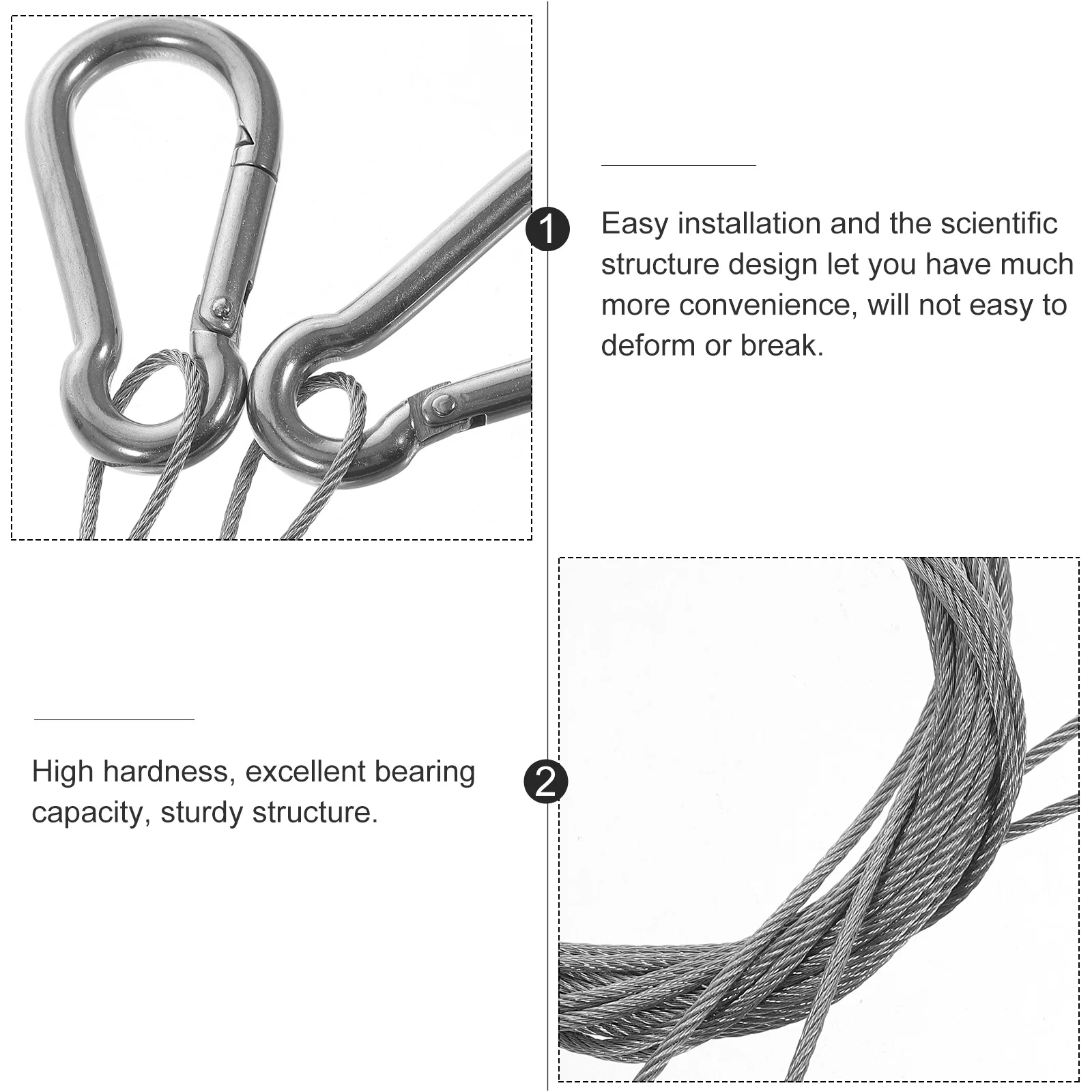 1

Easy installation and the scientific structure design let you have much more convenience, will not easy to deform or break.

High hardness, excellent bearing capacity, sturdy structure.

2