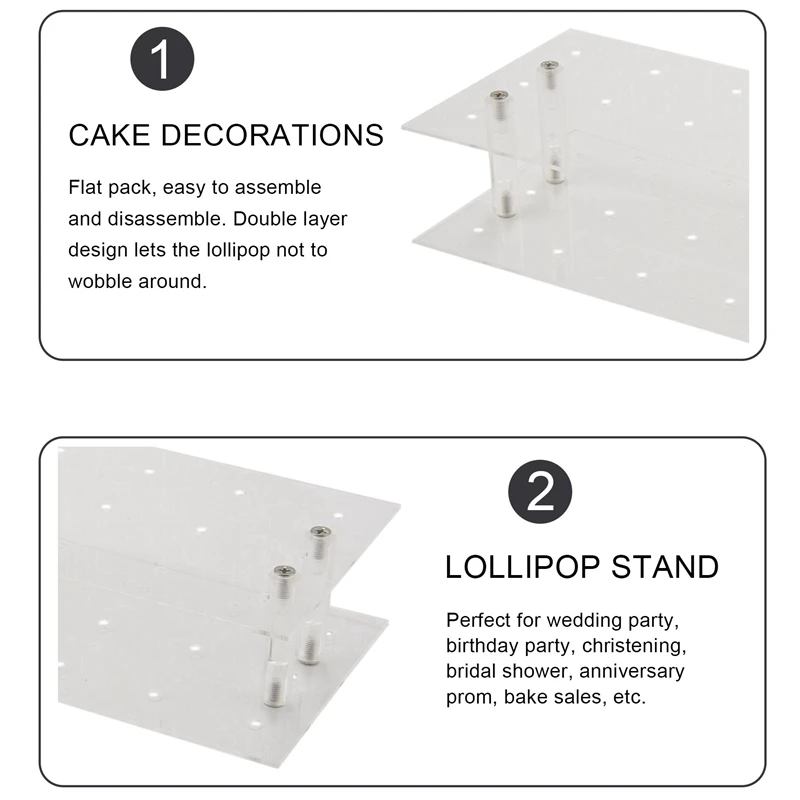 1

CAKE DECORATIONS

Flat pack, easy to assemble and disassemble. Double layer design lets the lollipop not to wobble around.

2

LOLLIPOP STAND

Perfect for wedding party, birthday party, christening, bridal shower, anniversary prom, bake sales, etc.