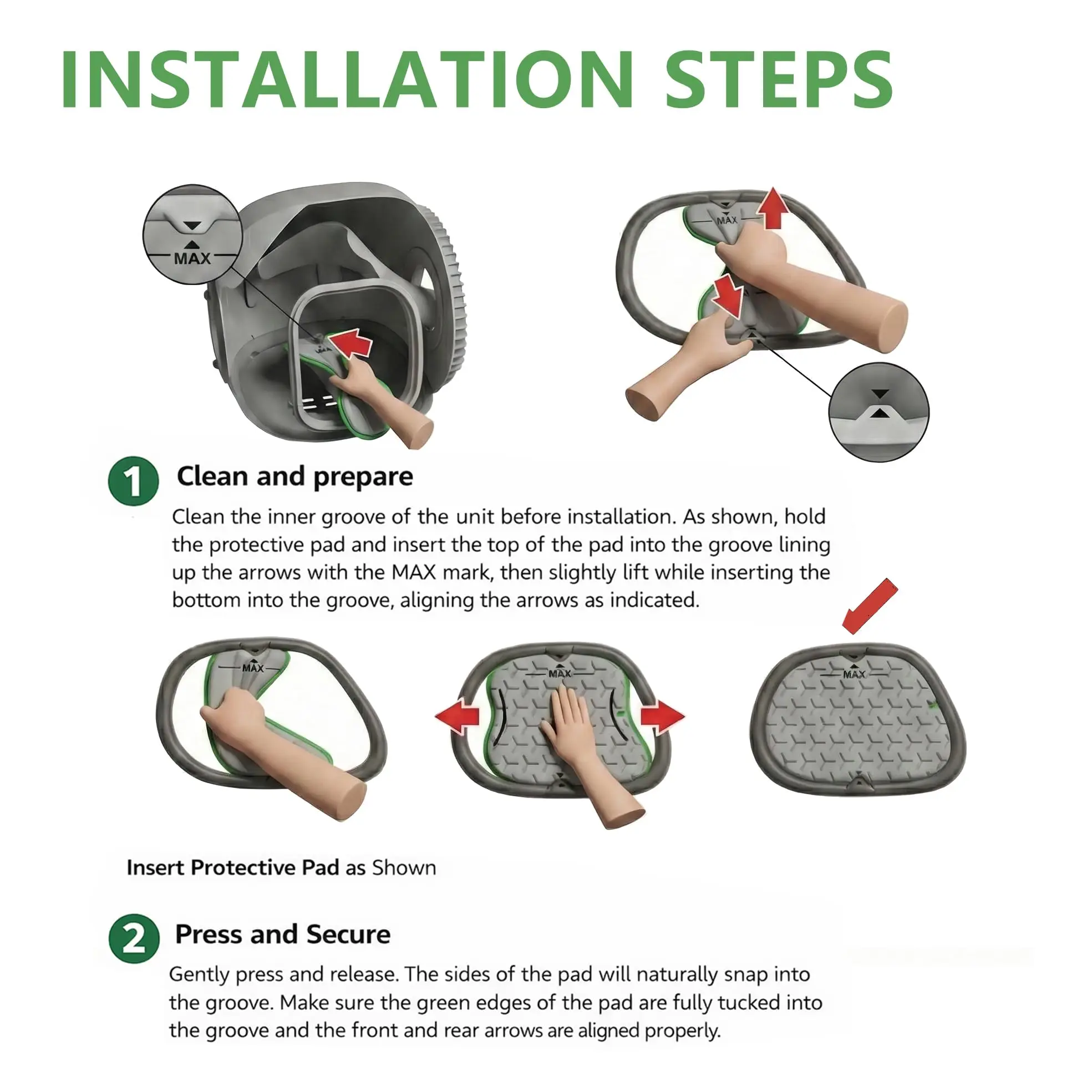 INSTALLATION STEPS

MAX

MAX

1 Clean and prepare

Clean the inner groove of the unit before installation. As shown, hold the protective pad and insert the top of the pad into the groove lining up the arrows with the MAX mark, then slightly lift while inserting the bottom into the groove, aligning the arrows as indicated.

MAX

MAX

MAX

Insert Protective Pad as Shown

2 Press and Secure

Gently press and release. The sides of the pad will naturally snap into the groove. Make sure the green edges of the pad are fully tucked into the groove and the front and rear arrows are aligned properly.