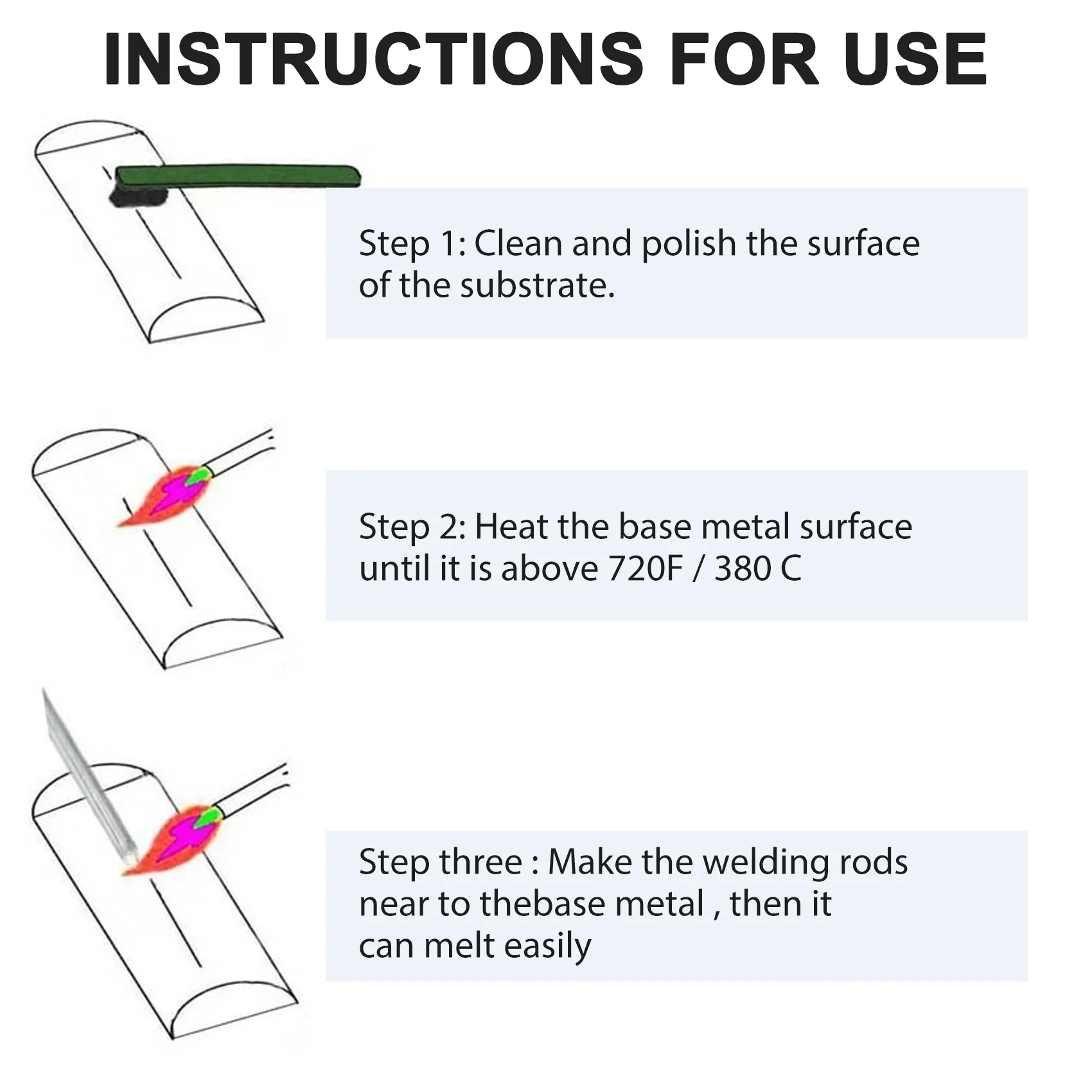 INSTRUCTIONS FOR USE

Step 1: Clean and polish the surface of the substrate.

Step 2: Heat the base metal surface until it is above 720F / 380 C

Step three : Make the welding rods near to thebase metal , then it can melt easily