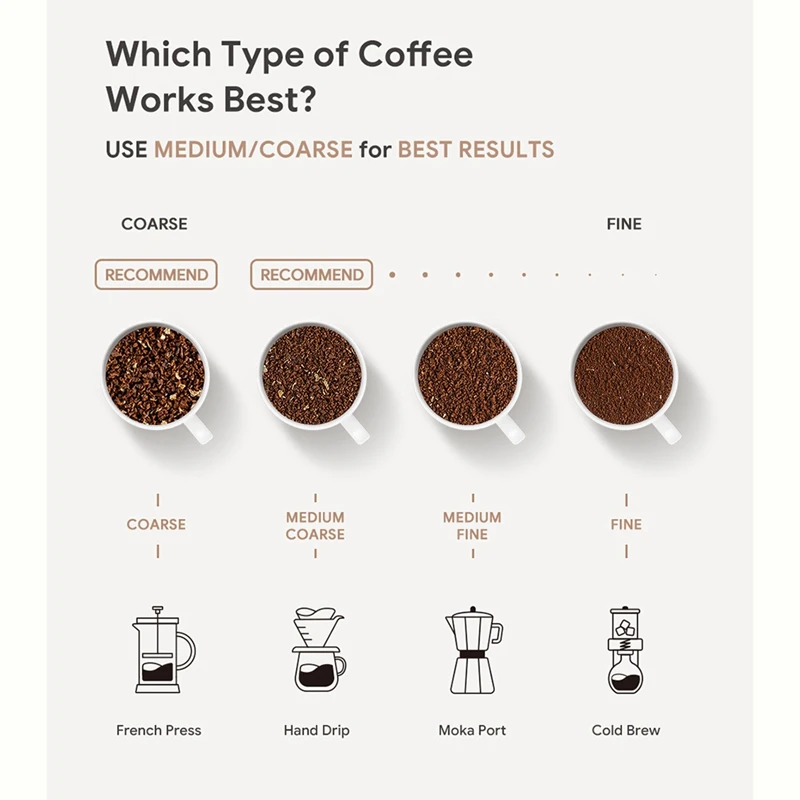 Which Type of Coffee Works Best?

USE MEDIUM/COARSE for BEST RESULTS

COARSE

FINE

RECOMMEND

RECOMMEND

COARSE

MEDIUM COARSE

MEDIUM FINE

FINE

French Press

Hand Drip

Moka Port

Cold Brew