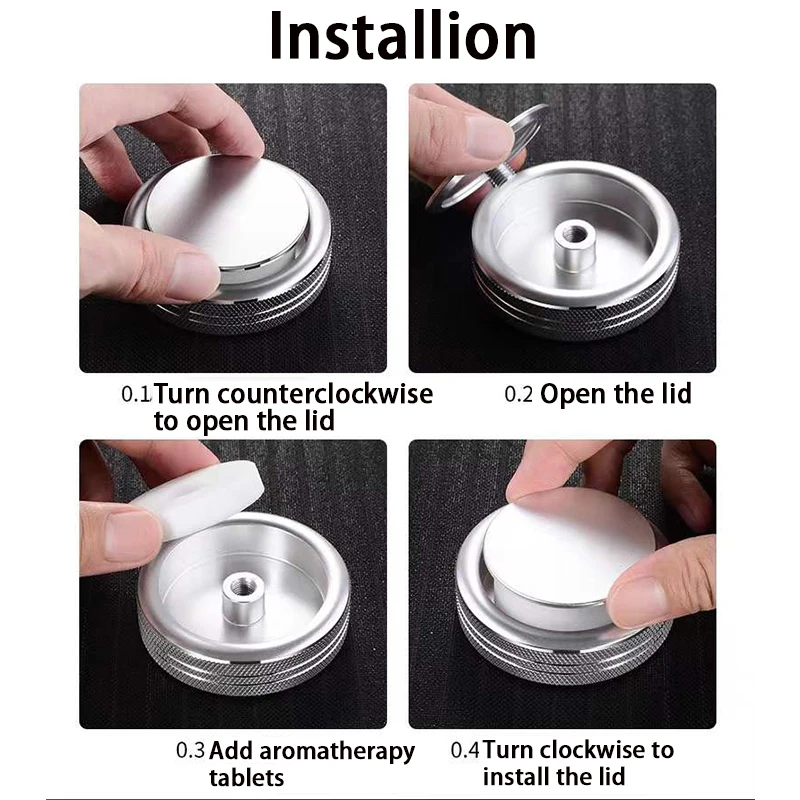 Installion

0.1 Turn counterclockwise to open the lid

0.2 Open the lid

0.3 Add aromatherapy tablets

0.4 Turn clockwise to install the lid