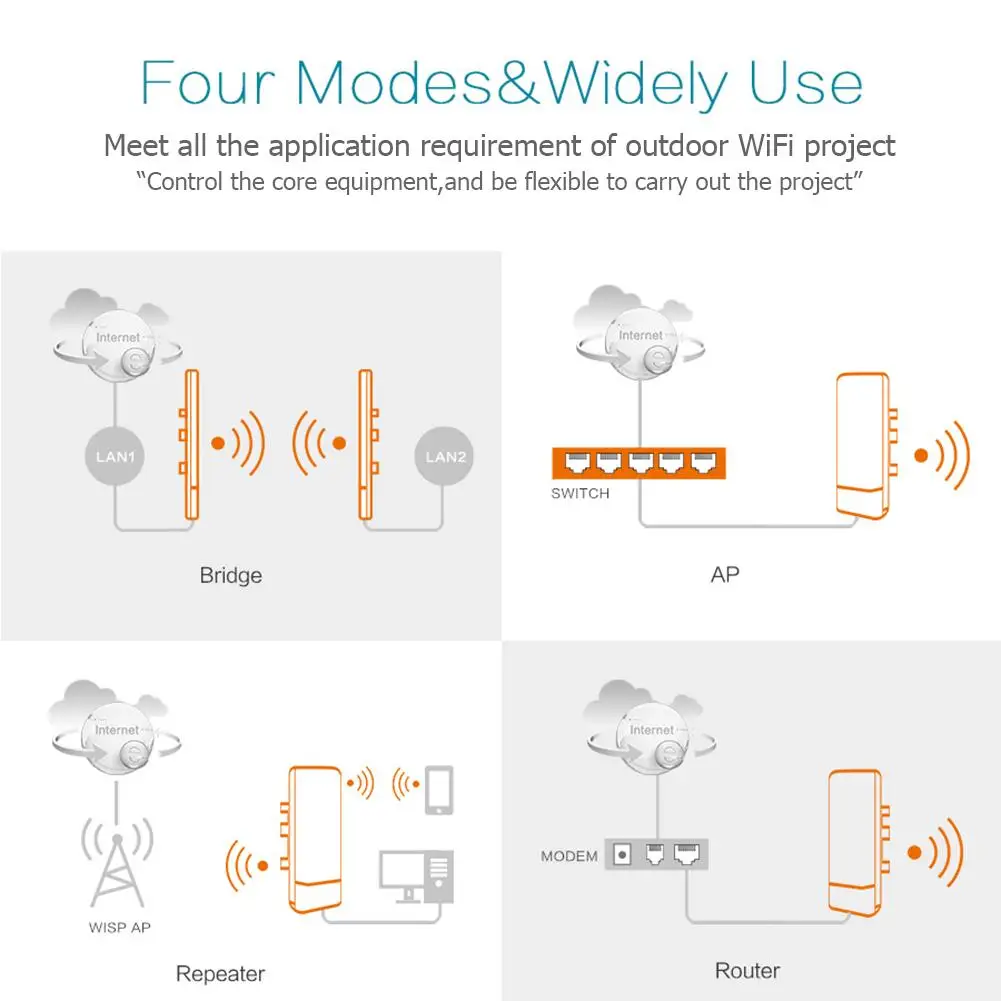 Four Modes&Widely Use

Meet all the application requirement of outdoor WiFi project

"Control the core equipment,and be flexible to carry out the project"

Internet

LAN1

LAN2

Bridge

Internet

SWITCH

AP

Internet

WISP AP

Repeater

Internet

MODEM

Router