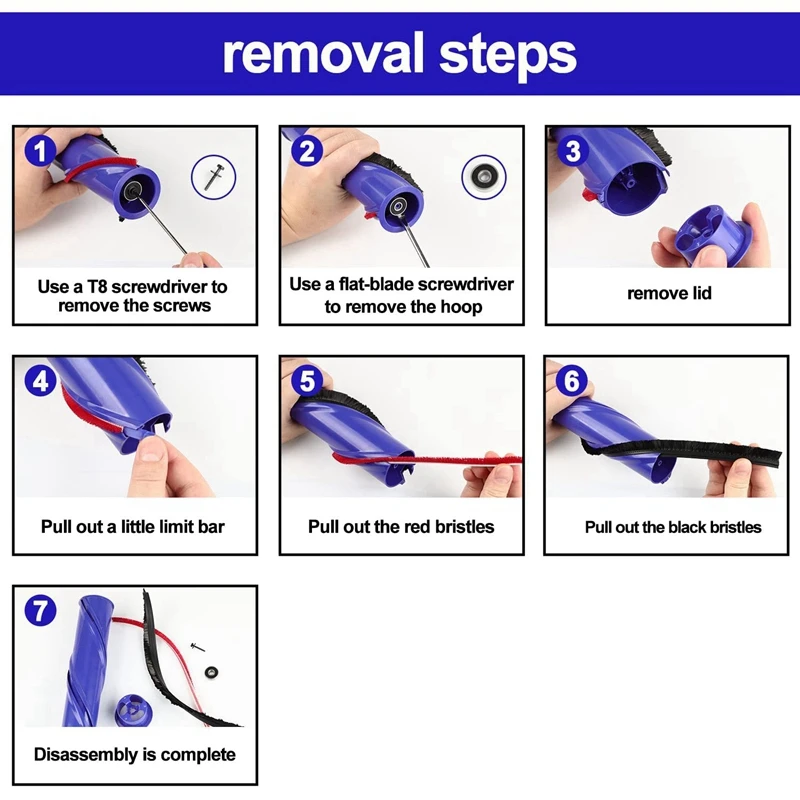 removal steps

1

Use a T8 screwdriver to remove the screws

2

Use a flat-blade screwdriver to remove the hoop

3

remove lid

4

Pull out a little limit bar

5

Pull out the red bristles

6

Pull out the black bristles

7

Disassembly is complete