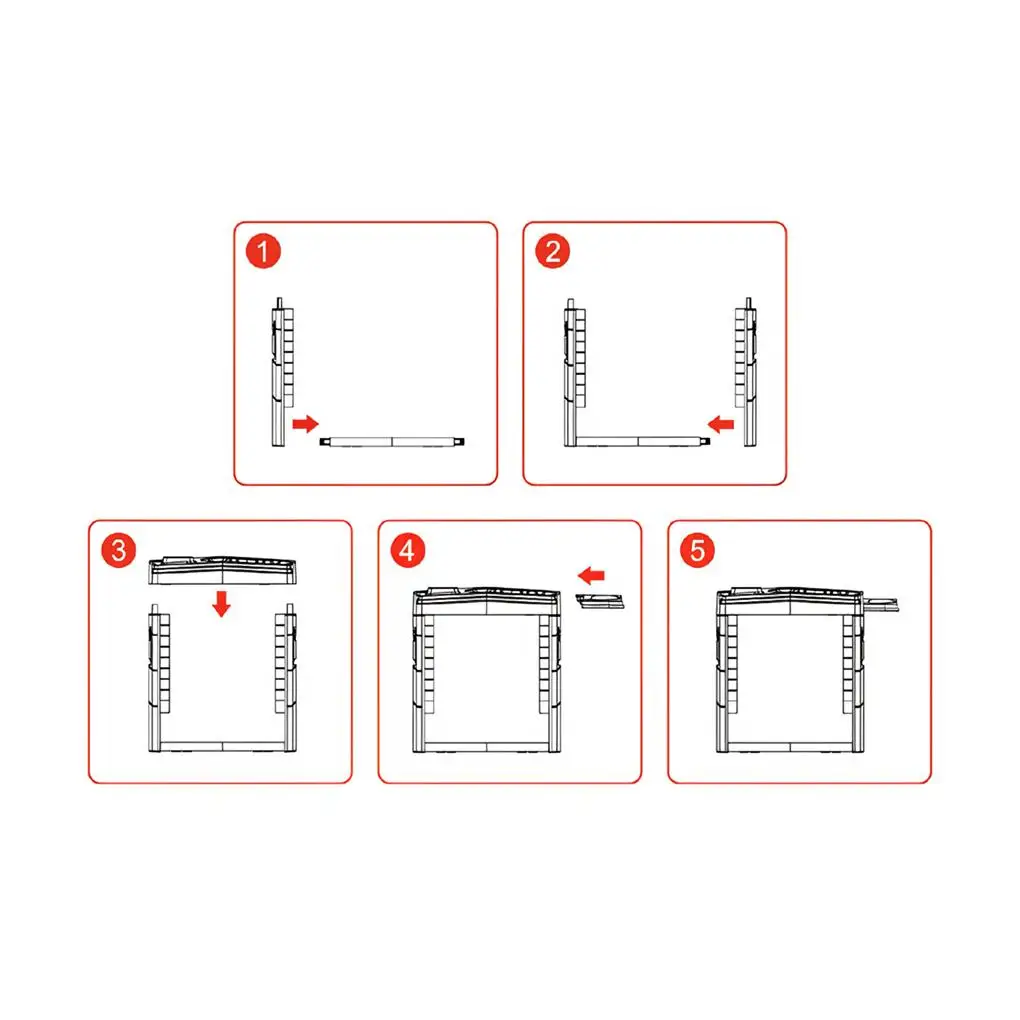 1

2

3

4

5