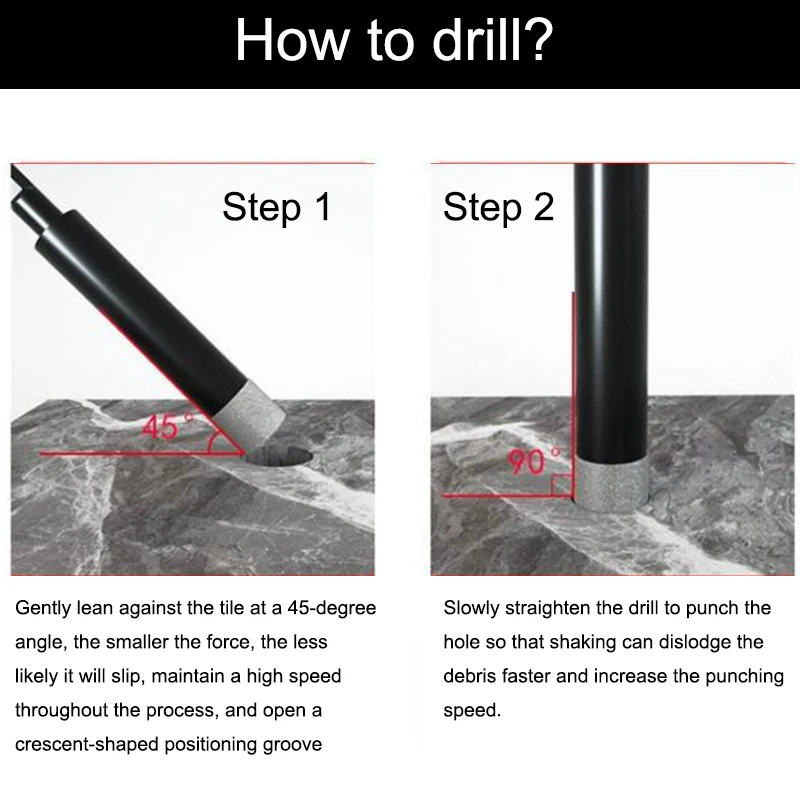 How to drill?

Step 1

45°

Gently lean against the tile at a 45-degree angle, the smaller the force, the less likely it will slip, maintain a high speed throughout the process, and open a crescent-shaped positioning groove

Step 2

90°

Slowly straighten the drill to punch the hole so that shaking can dislodge the debris faster and increase the punching speed.