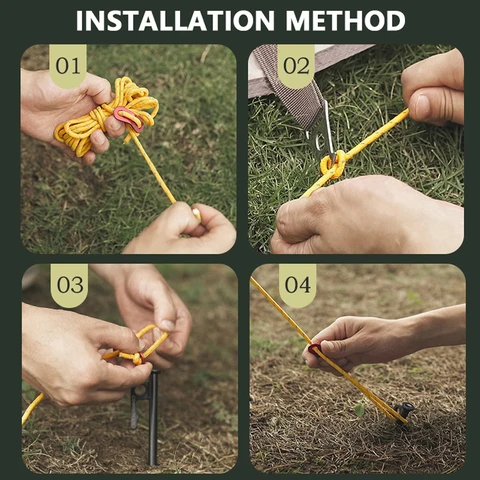 INSTALLATION METHOD

01

02

03

04