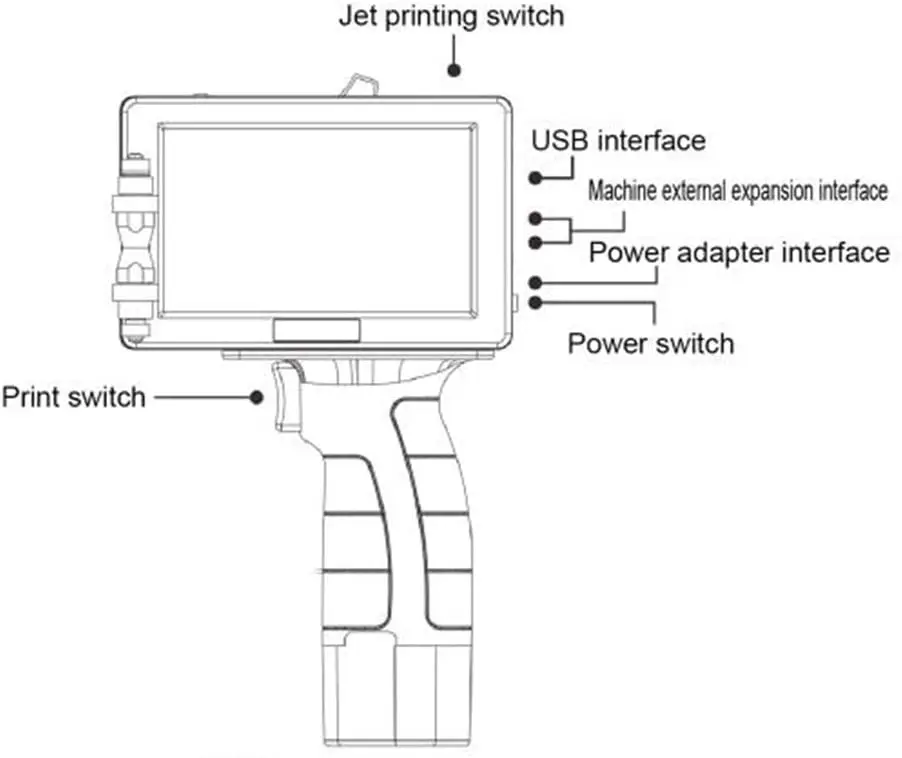 Jet printing switch

USB interface

Machine external expansion interface

Power adapter interface

Power switch

Print switch