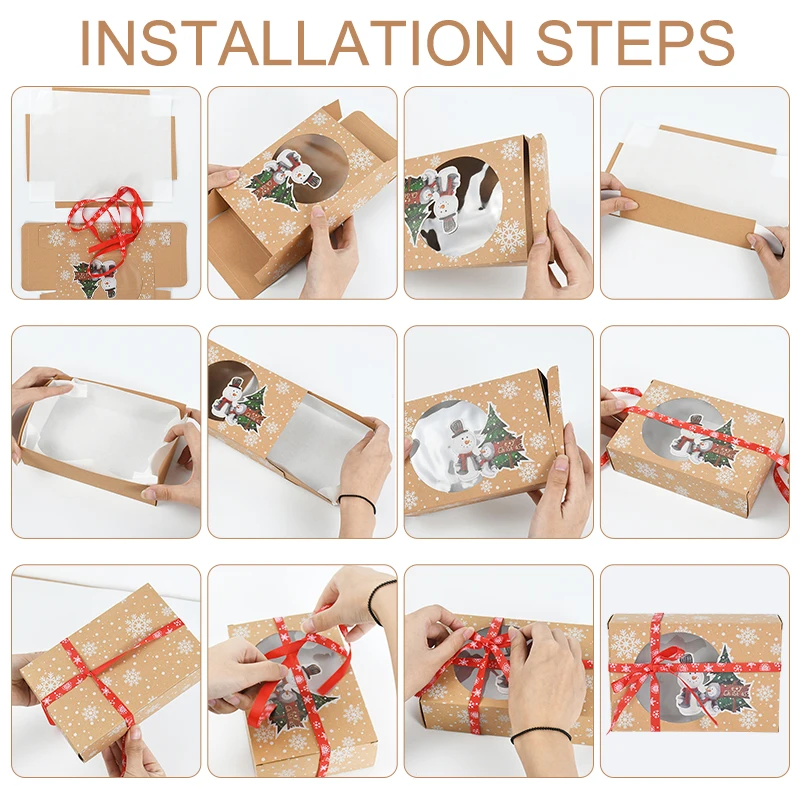 INSTALLATION STEPS