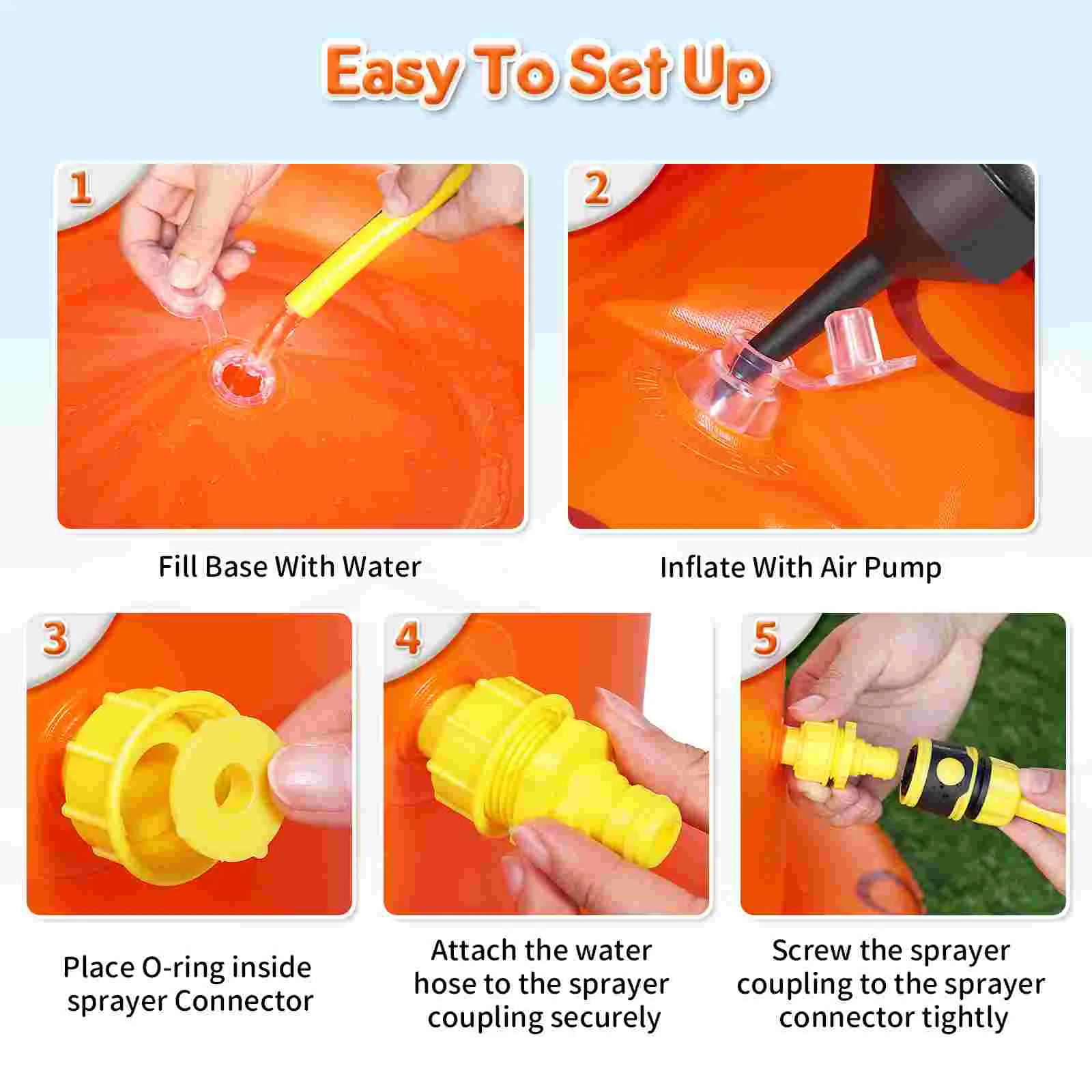 Easy To Set Up

1

Fill Base With Water

2

Inflate With Air Pump

3

Place O-ring inside sprayer Connector

4

Attach the water hose to the sprayer coupling securely

5

Screw the sprayer coupling to the sprayer connector tightly