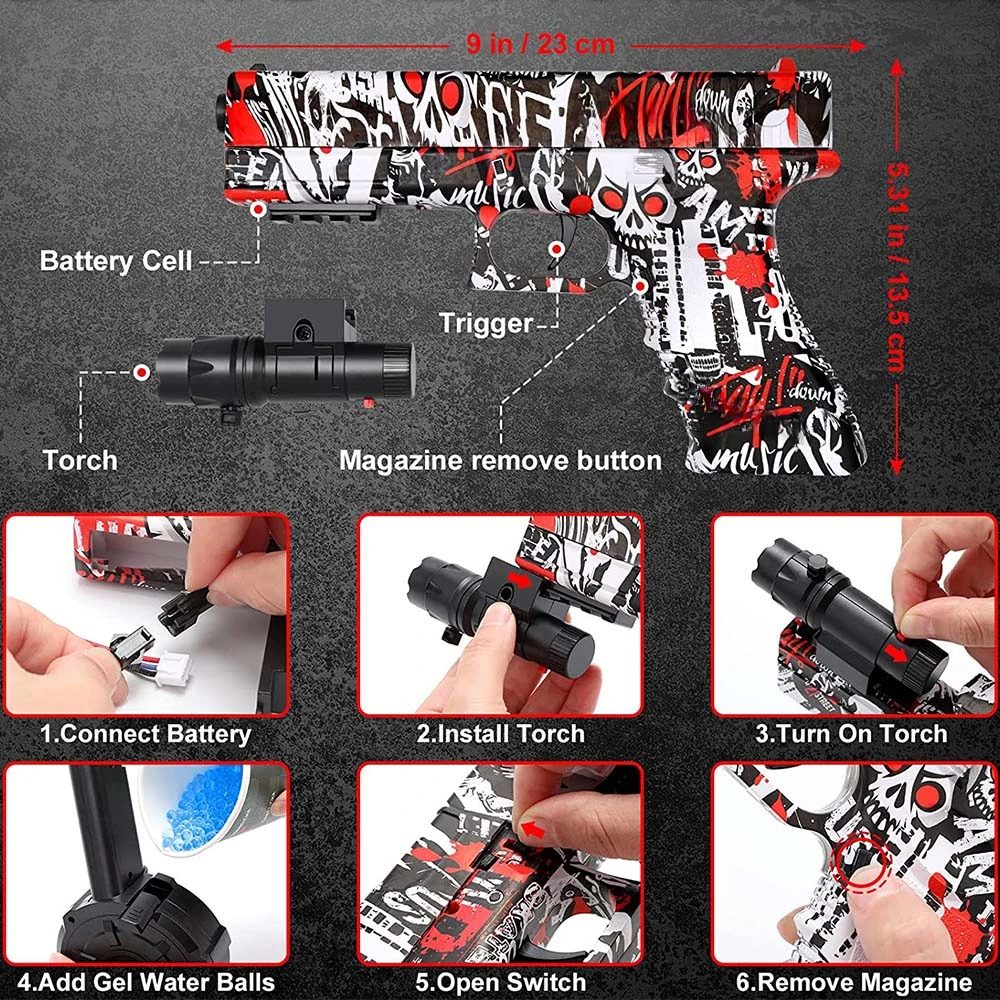 9 in / 23 cm

5.31 in / 13.5 cm

Battery Cell

Trigger

Torch

Magazine remove button

1.Connect Battery

2.Install Torch

3.Turn On Torch

4.Add Gel Water Balls

5.Open Switch

6.Remove Magazine