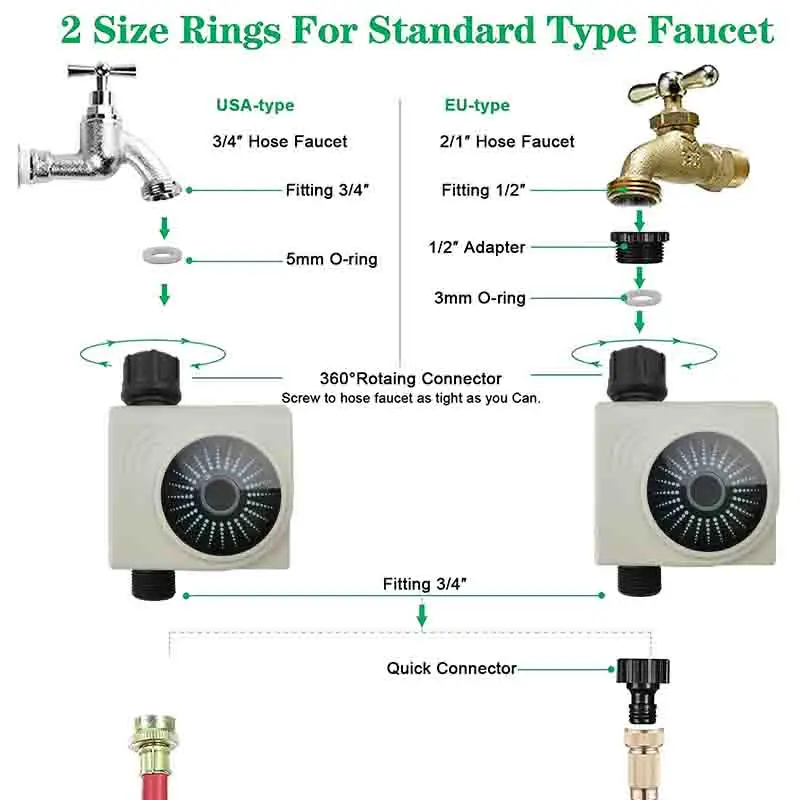 2 Size Rings For Standard Type Faucet

USA-type

3/4″ Hose Faucet

Fitting 3/4″

5mm O-ring

EU-type

2/1″ Hose Faucet

Fitting 1/2″

1/2″ Adapter

3mm O-ring

360°Rotaing Connector
Screw to hose faucet as tight as you Can.

Fitting 3/4″

Quick Connector