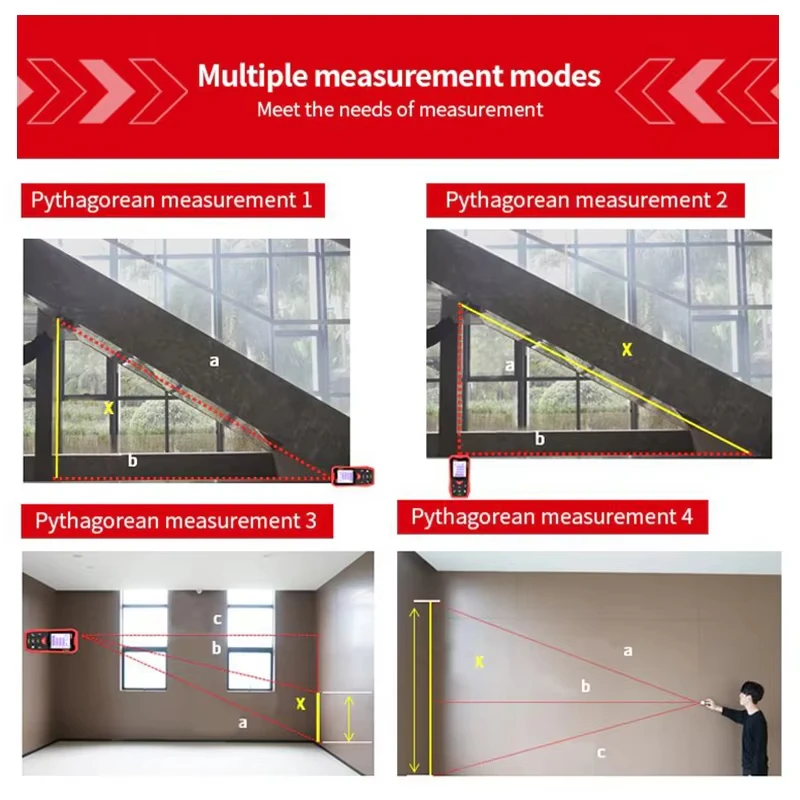 Multiple measurement modes
Meet the needs of measurement

Pythagorean measurement 1

a
X
b

Pythagorean measurement 2

X
a
b

Pythagorean measurement 3

c
b
X
a

Pythagorean measurement 4

X
a
b
c