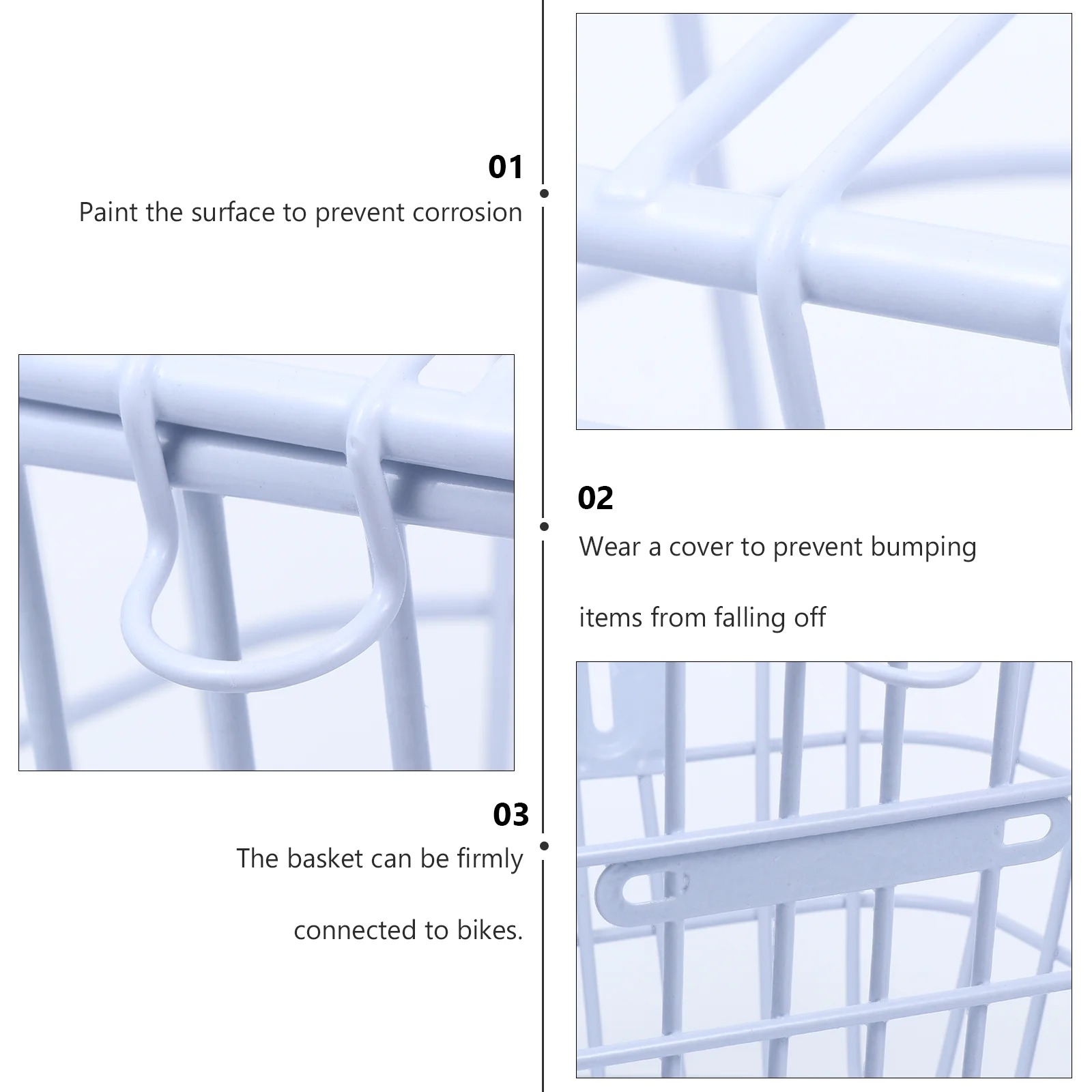 01

Paint the surface to prevent corrosion

02

Wear a cover to prevent bumping

items from falling off

03

The basket can be firmly

connected to bikes.